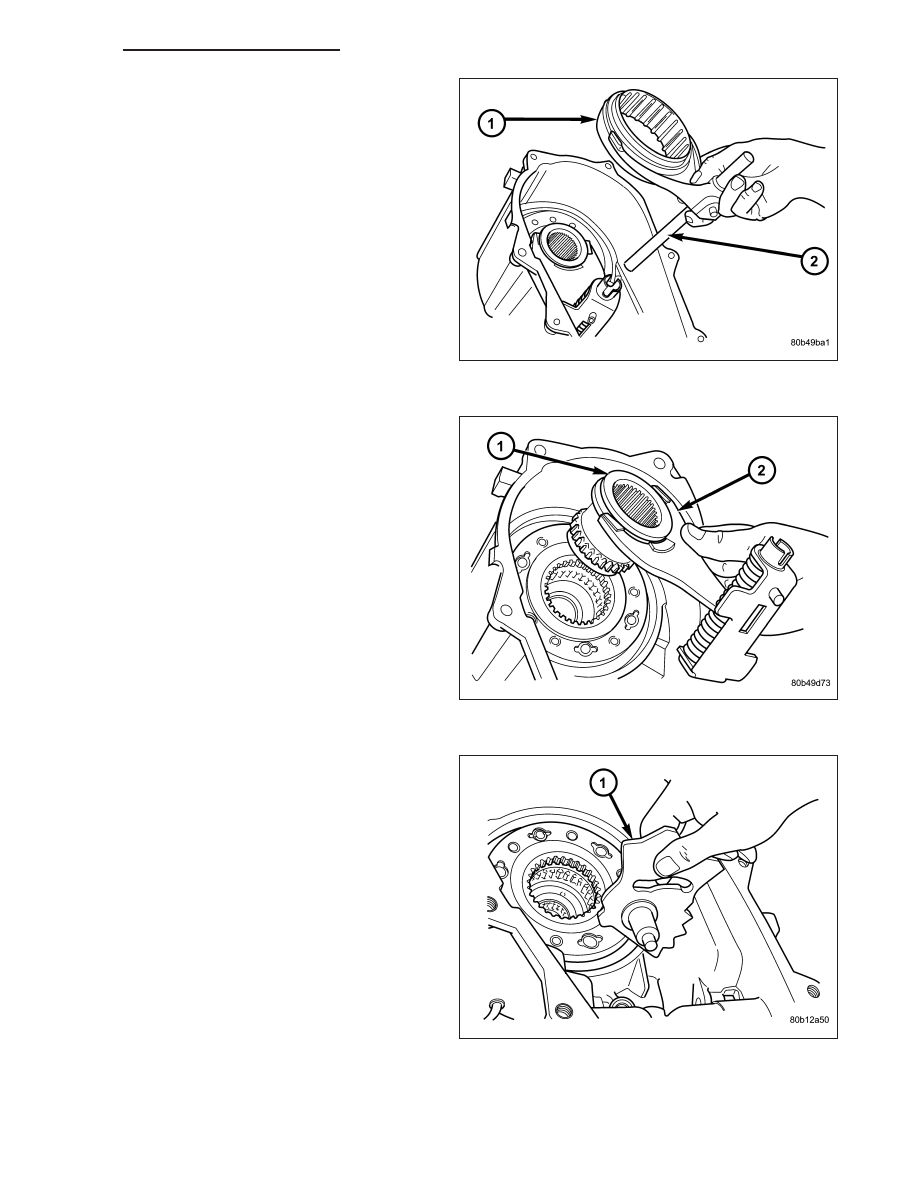 1
2
80b49ba1

1
2
80b49d73

1
80b12a50