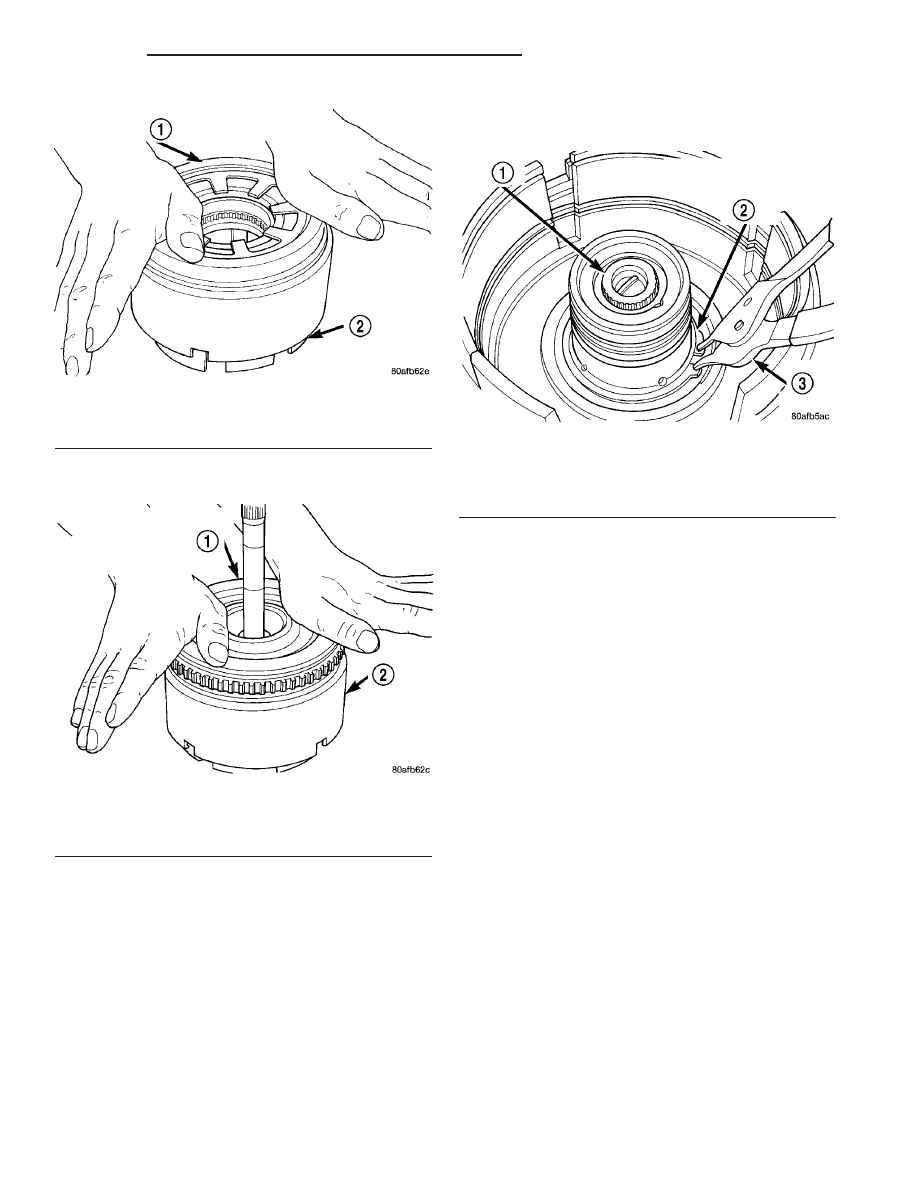 1
2
80afb62e

1
2
80afb62c

1
2
3
80afb5ac