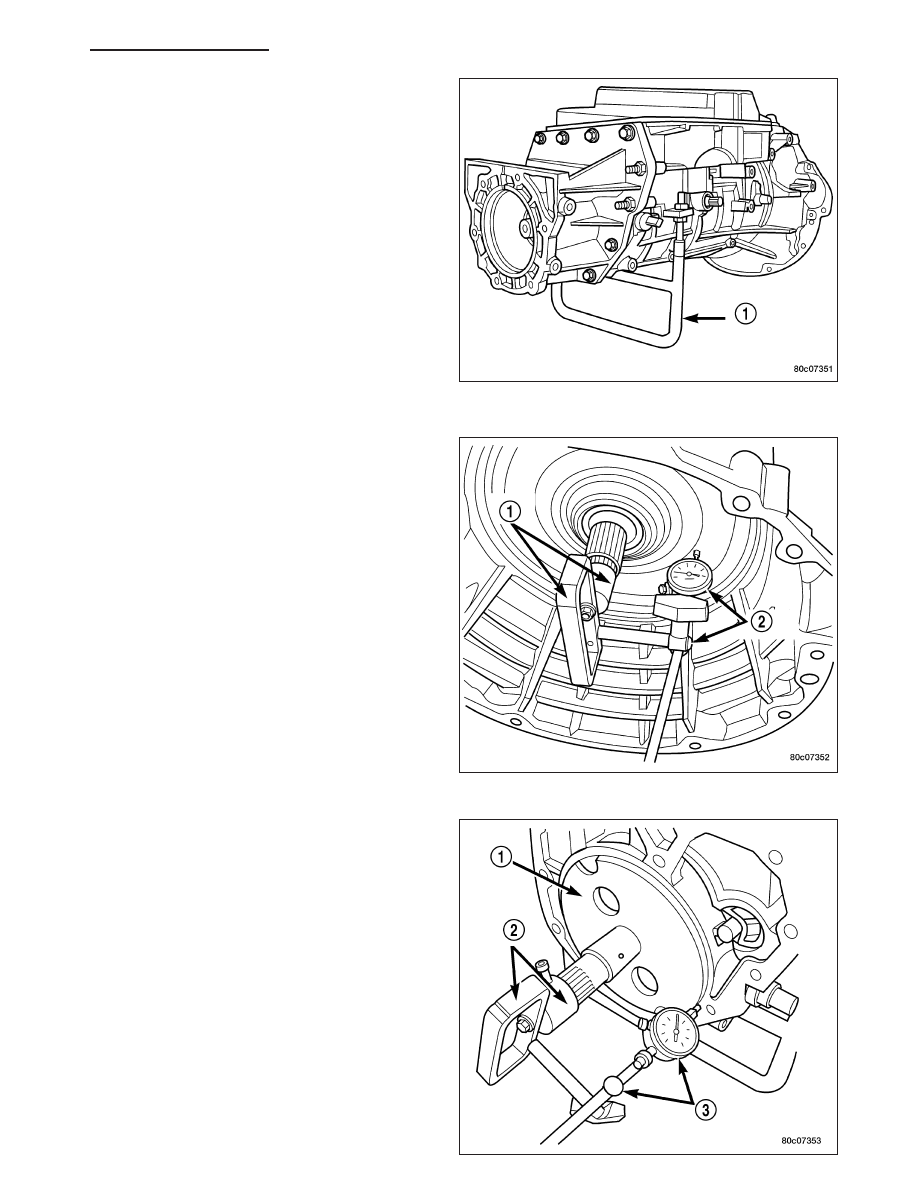 1

80c07351

1

2

80c07352

1

2

3

80c07353