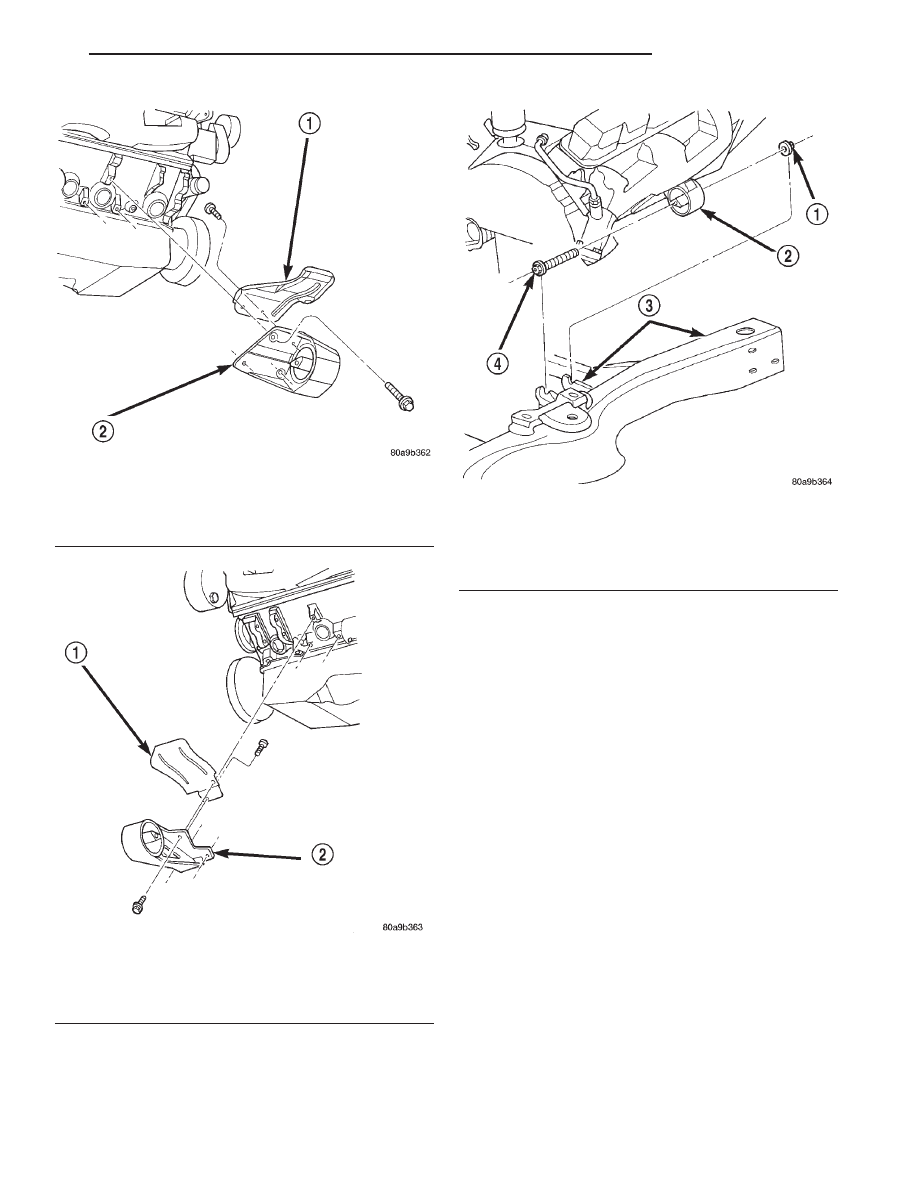 1

2

80a9b362

1

2

80a9b363

1

2

3

4

80a9b364