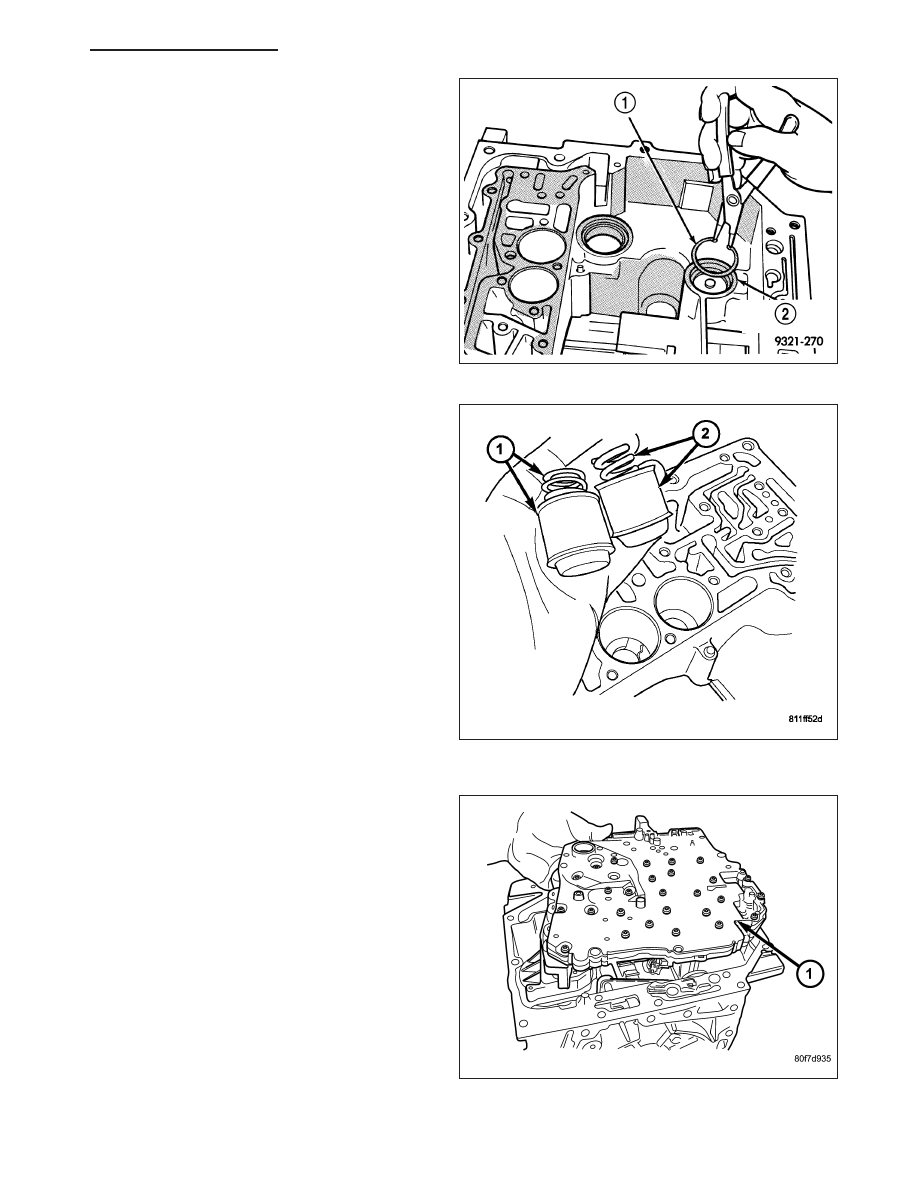 1
2
9321-270

1
2
811ff52d

1
80f7d935