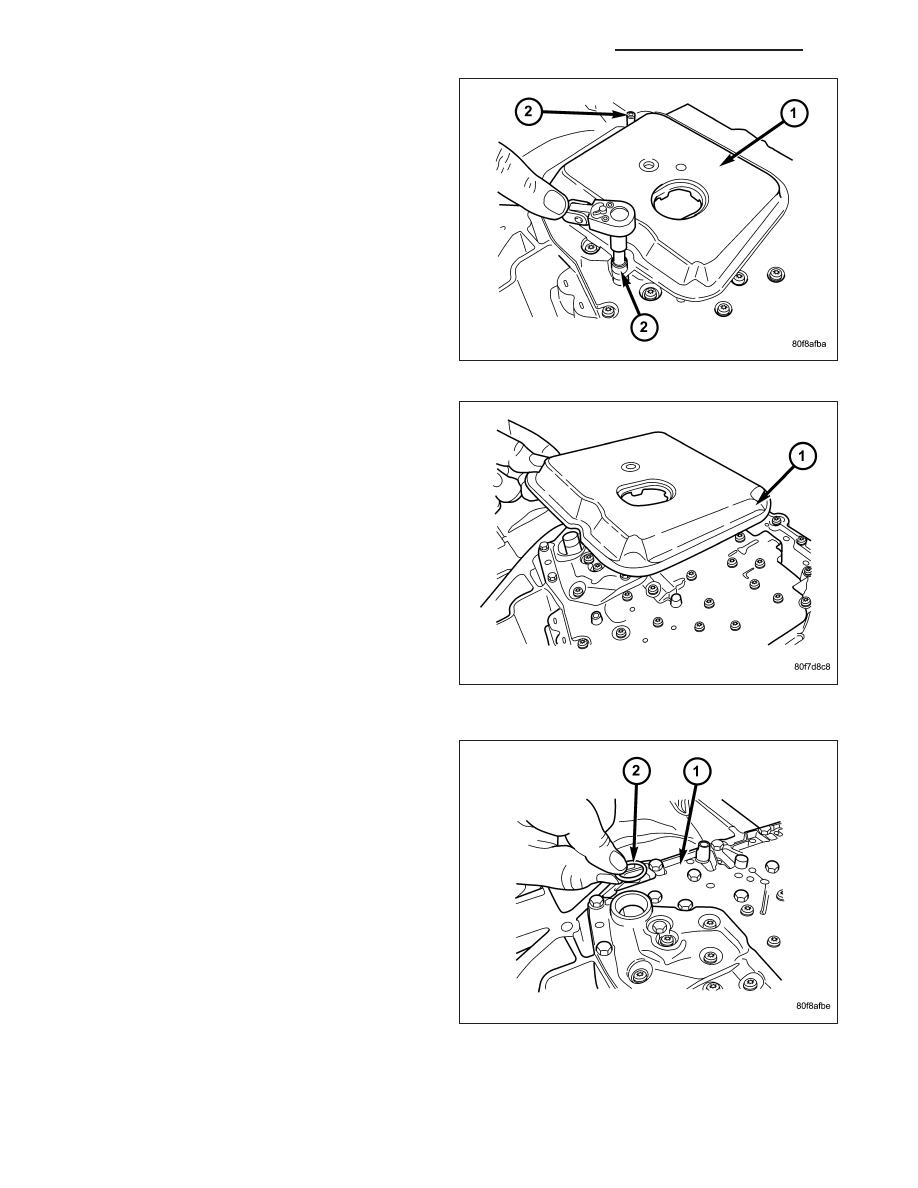 2

1

2

80f8afba

1

80f7d8c8

2

1

80f8afbe