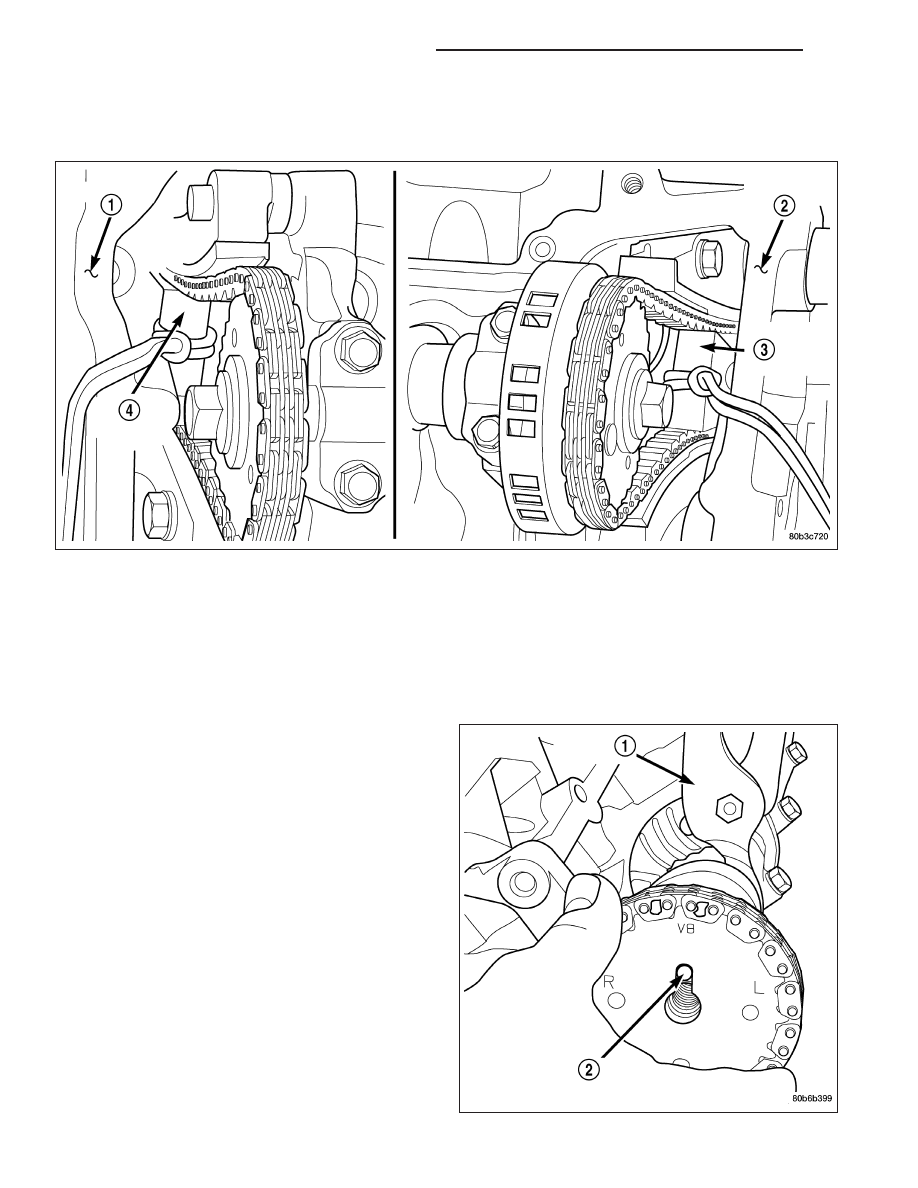 1
2
3
4
80b3c720

1
V8
R
L
2
80b6b399