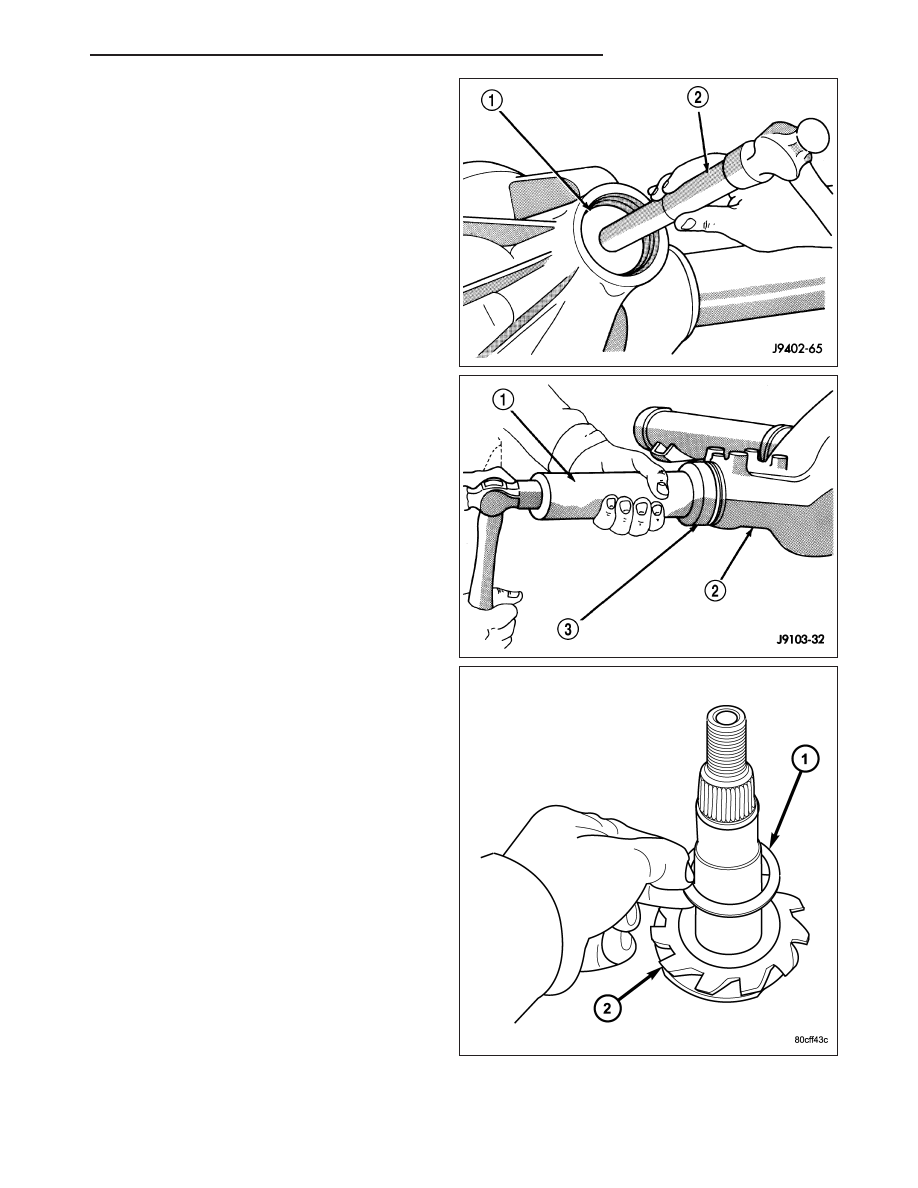 1
2
J9402-65

1
2
3
J9103-32

1
2
80cff43c