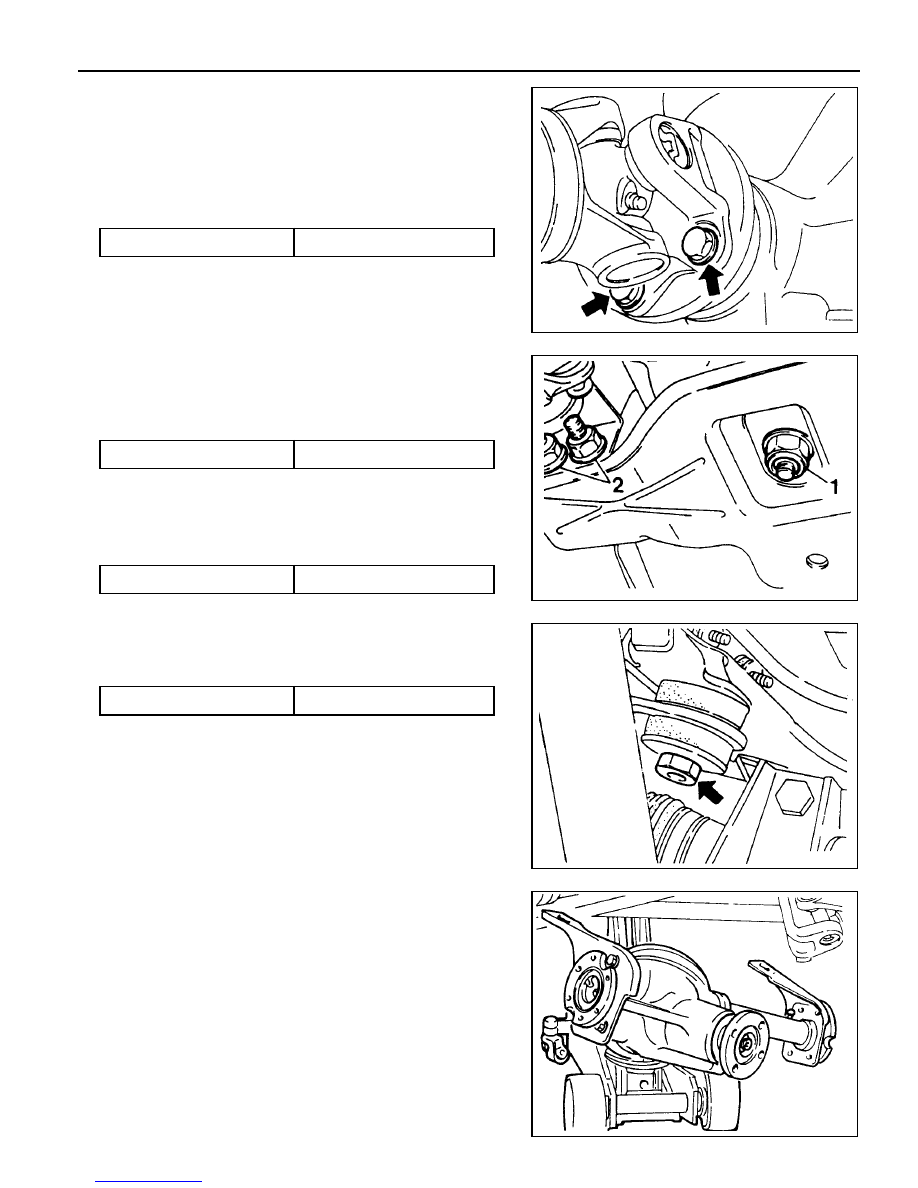 2

1