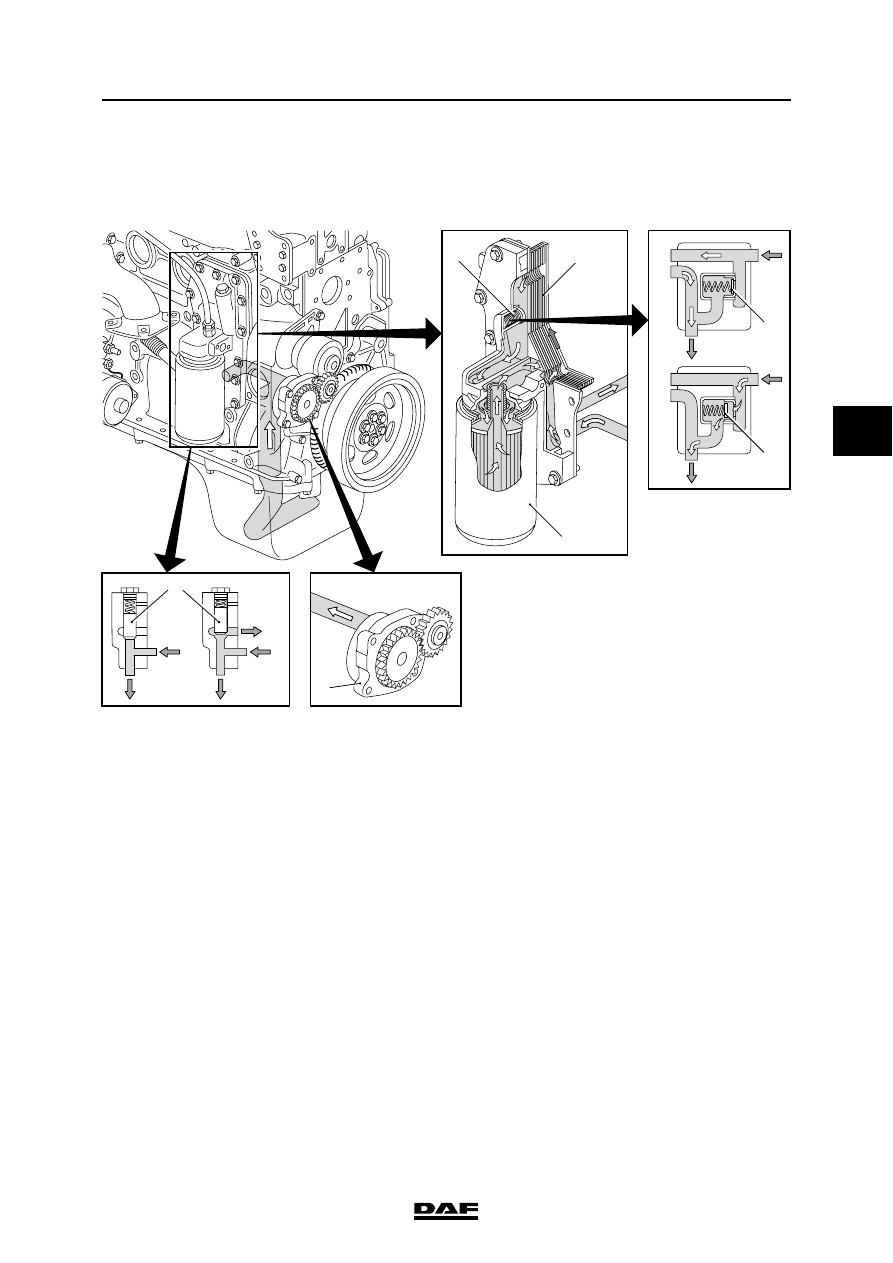 DAF