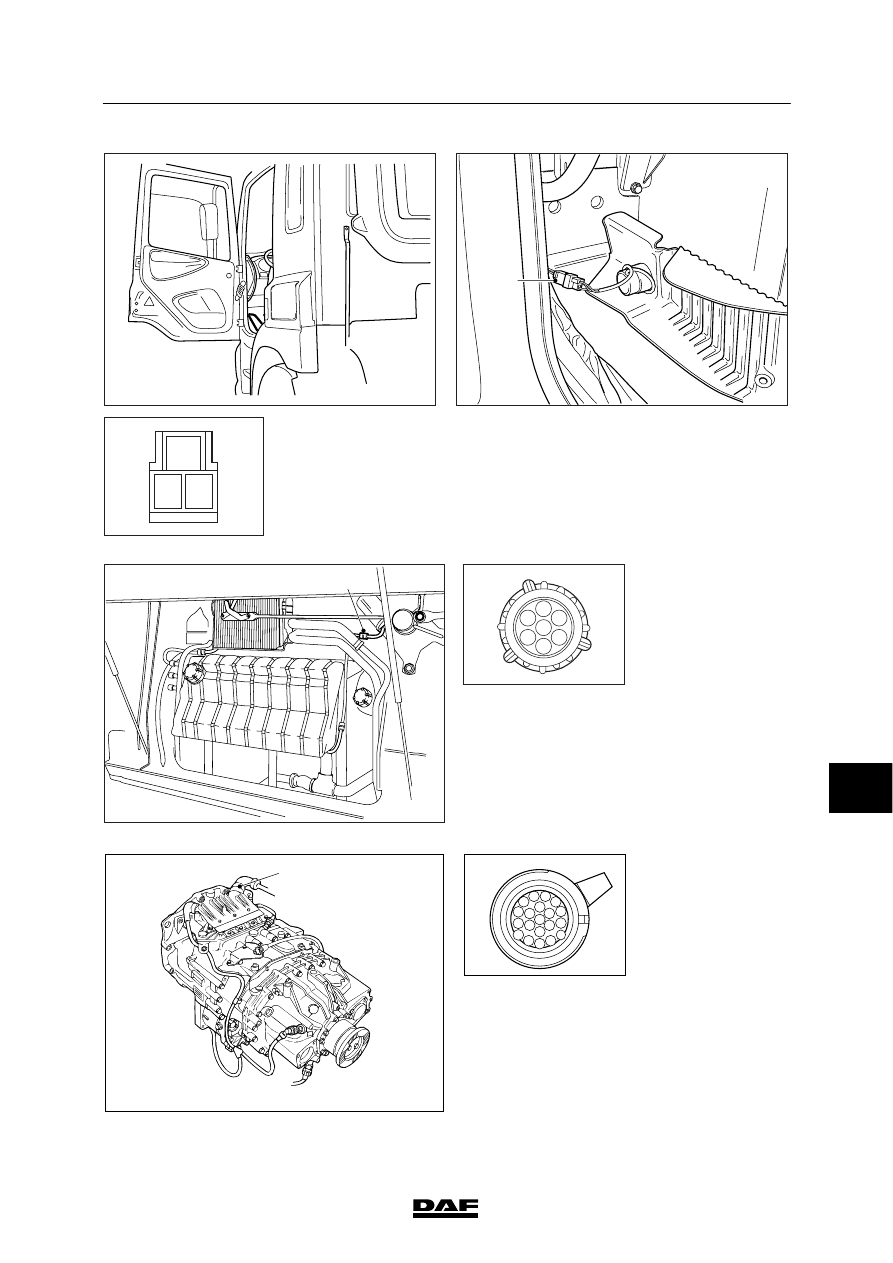 DAF