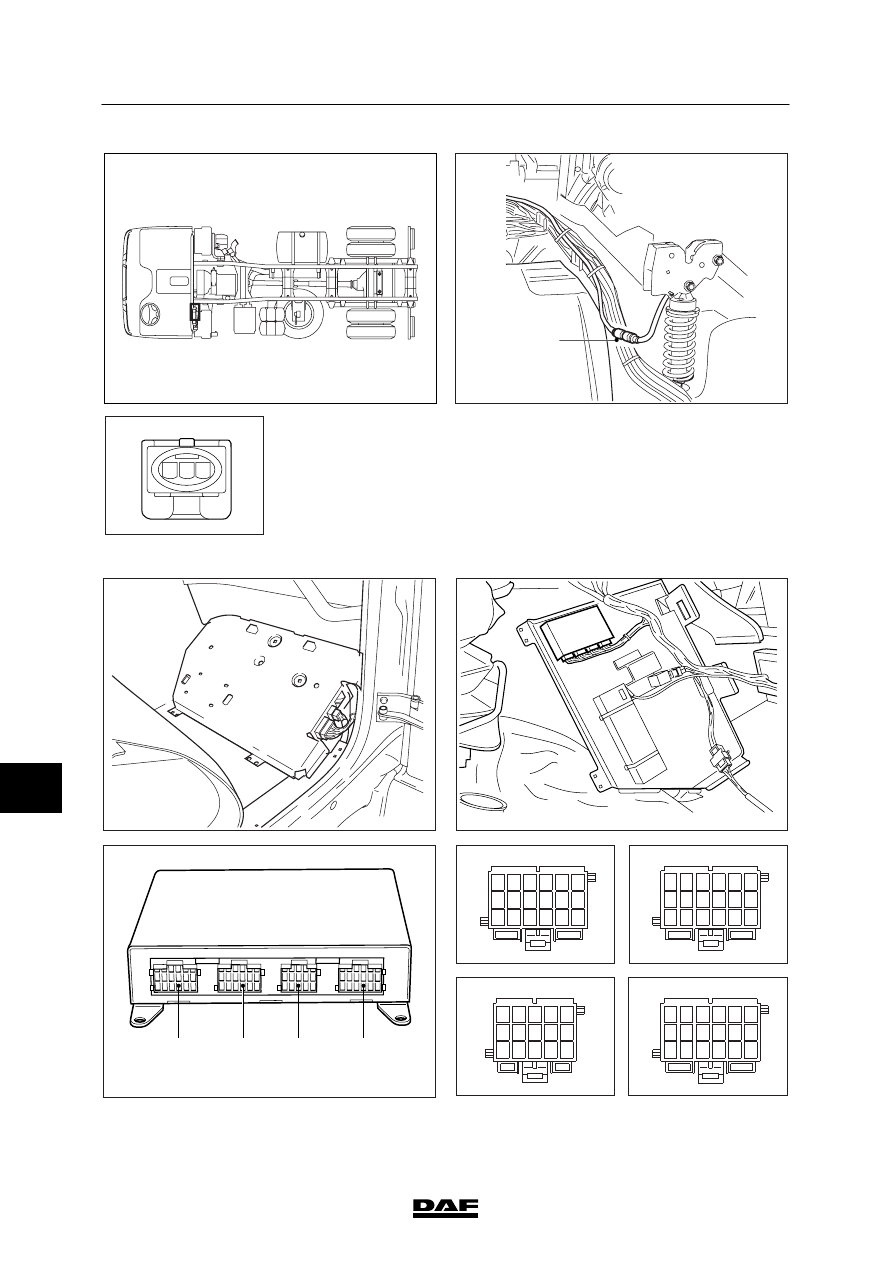 DAF