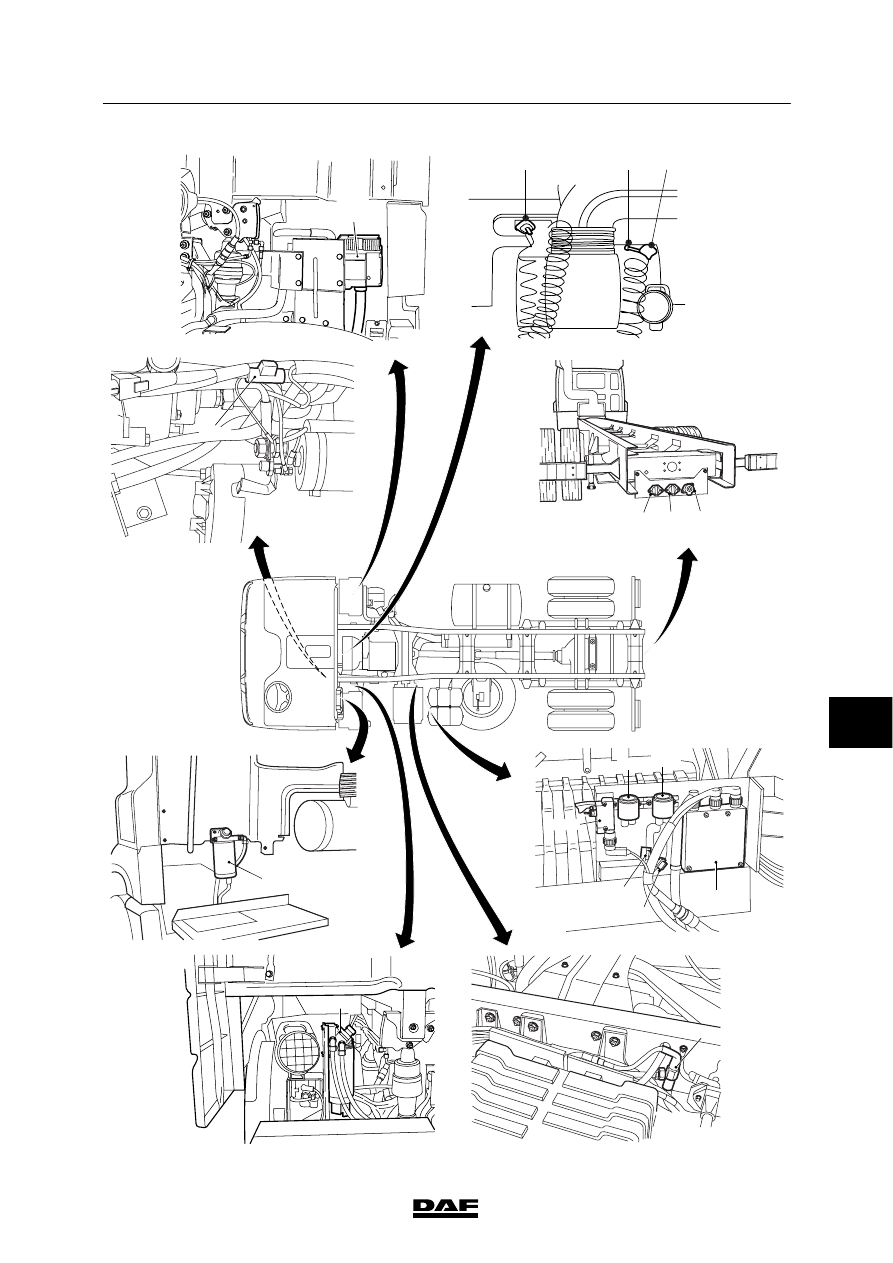 DAF