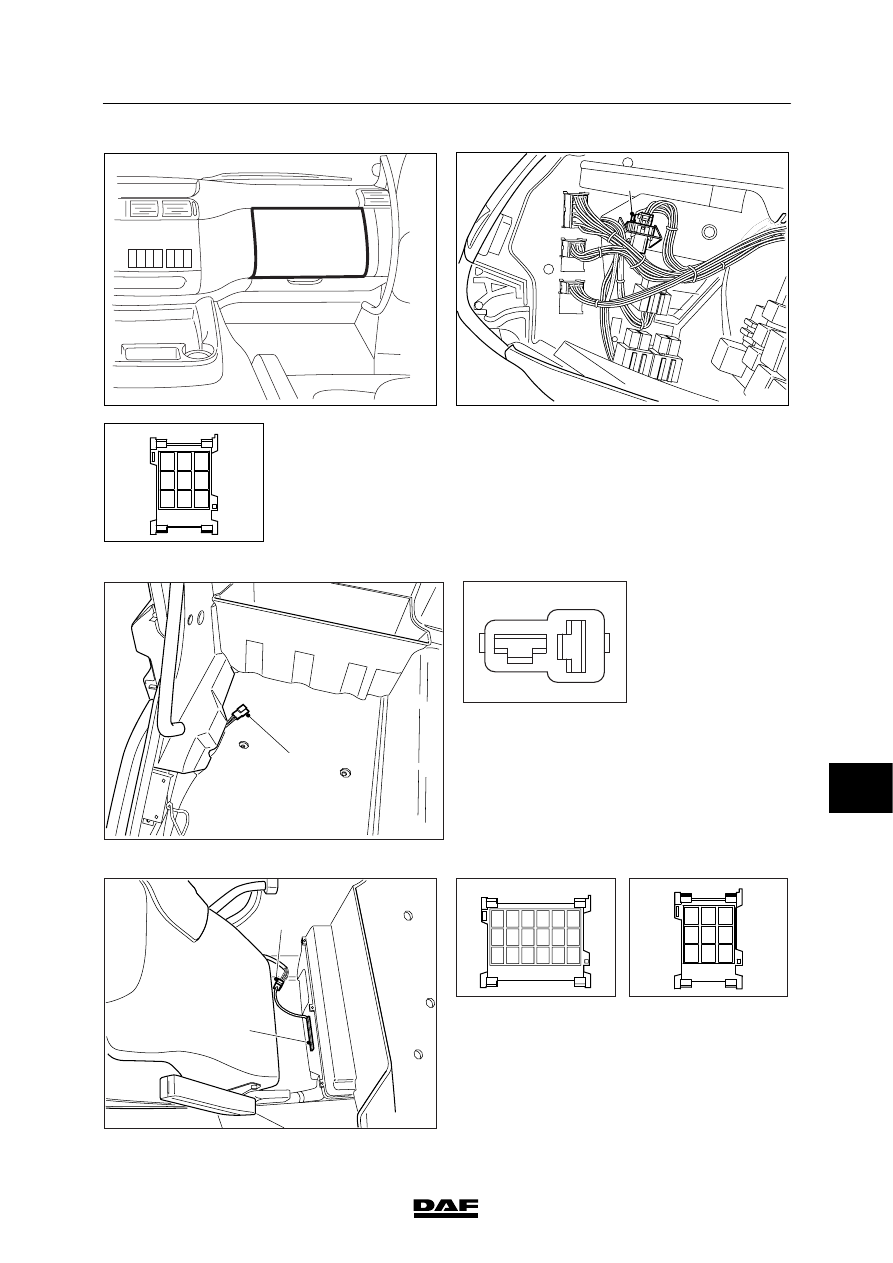 DAF