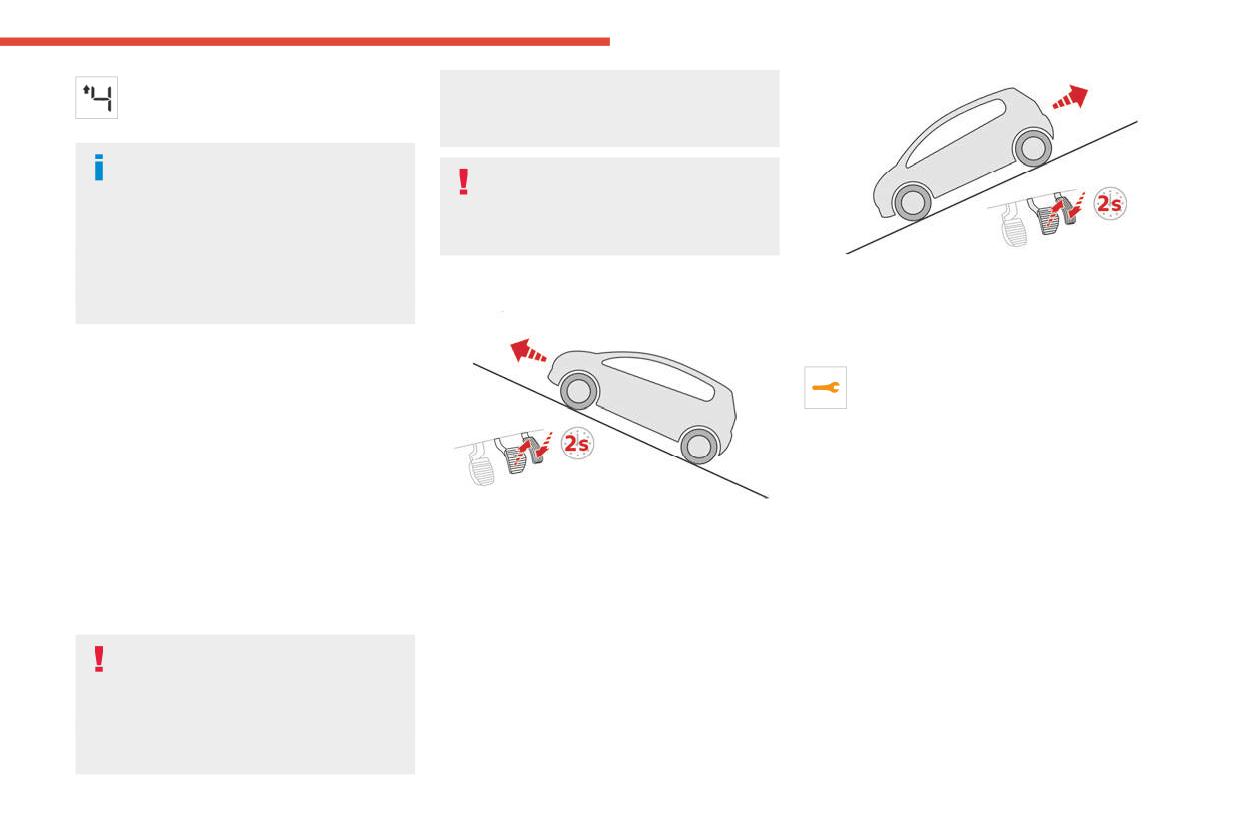 4

2s

2s