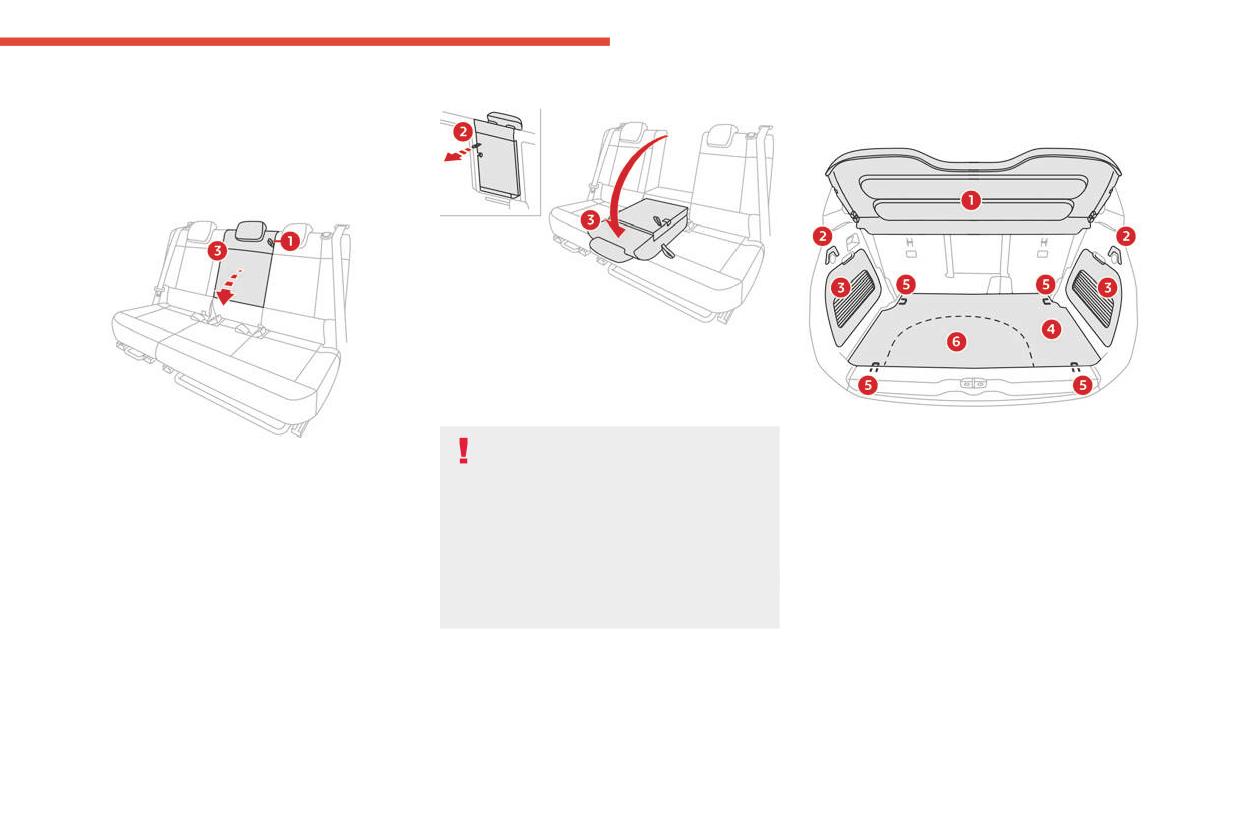 1
3

2
3

!

1
2
2
3
5
5
3
4
6
5
5