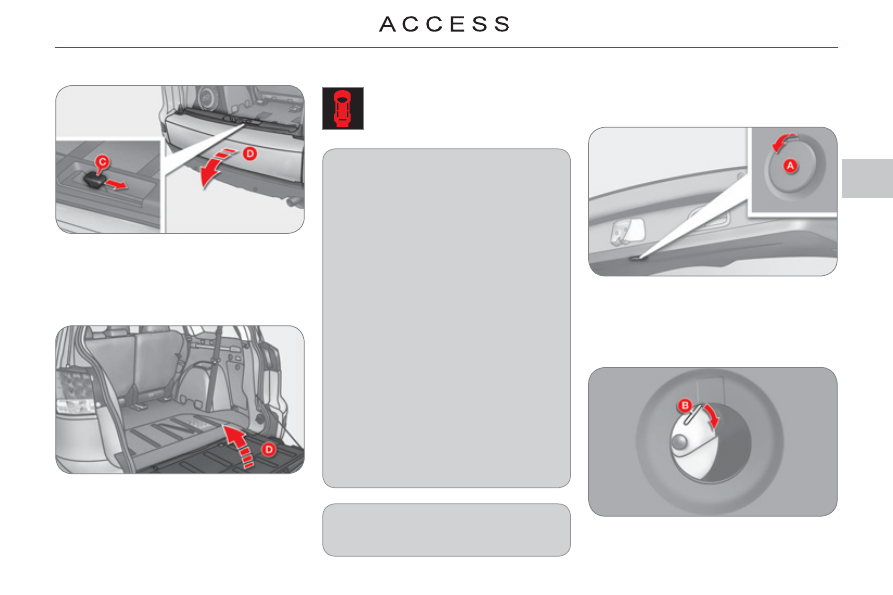 ACCESS

C

D

D

A

B