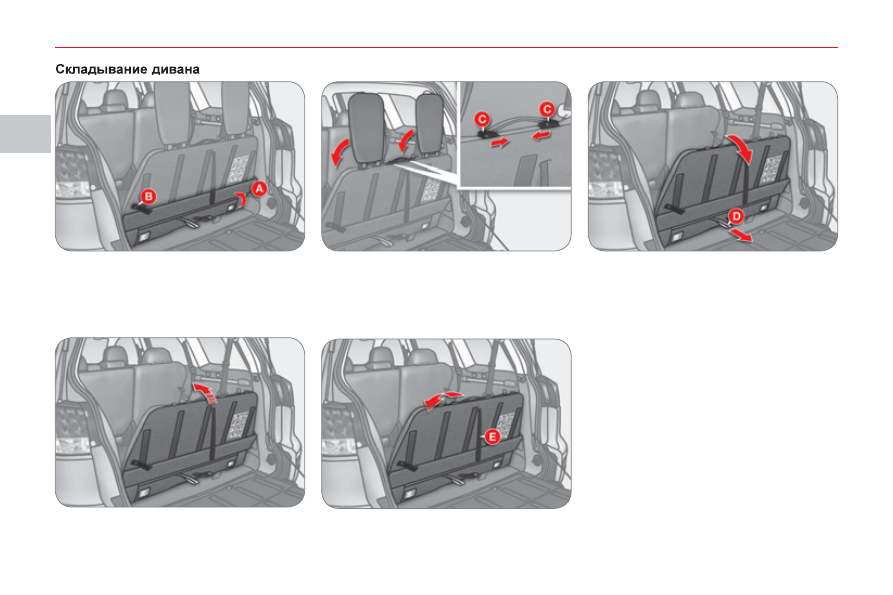 Складывание дивана

B
A

C
C

D

E