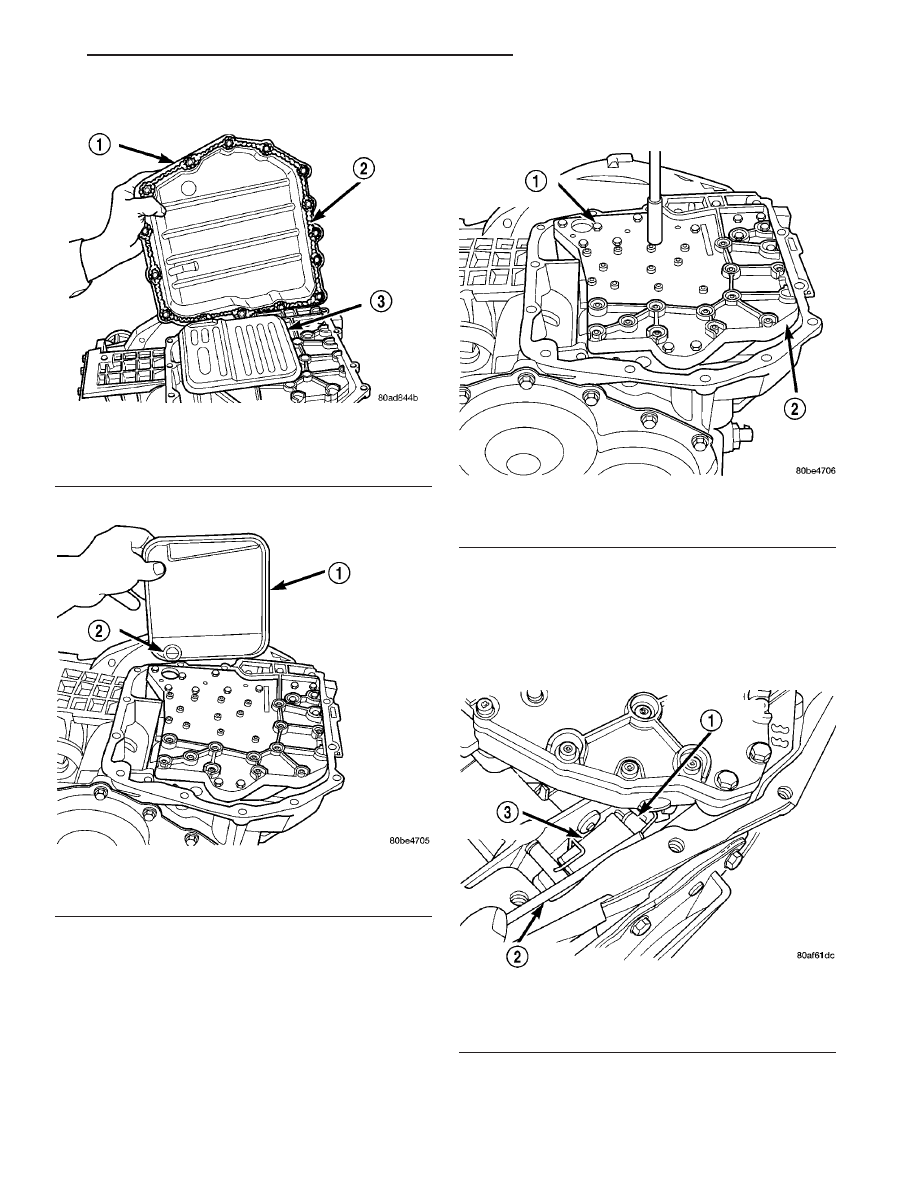 1
2
3
80ad844b

1
2
80be4705

1
2
80be4706

1
3
2
80af61dc