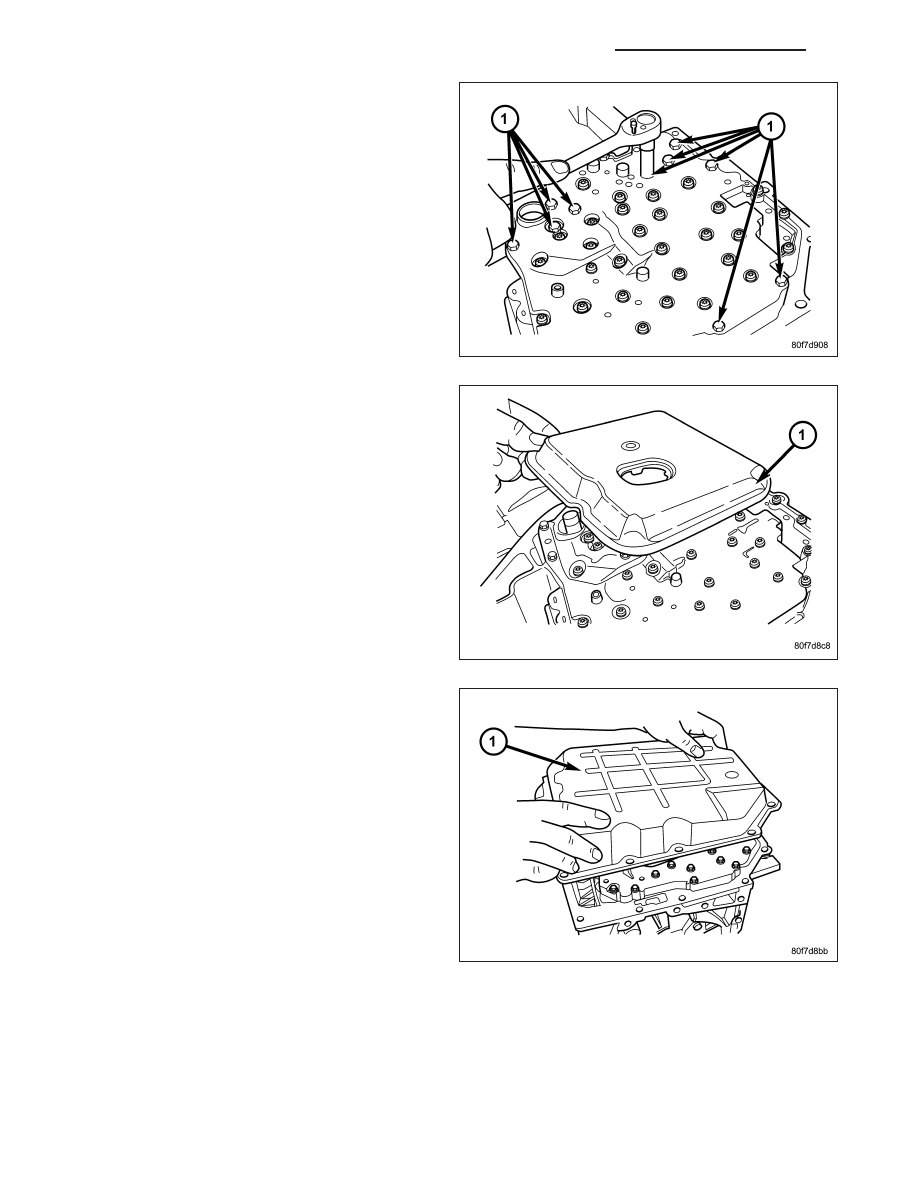 1

1

80f7d908

1

80f7d8c8

1

80f7d8bb