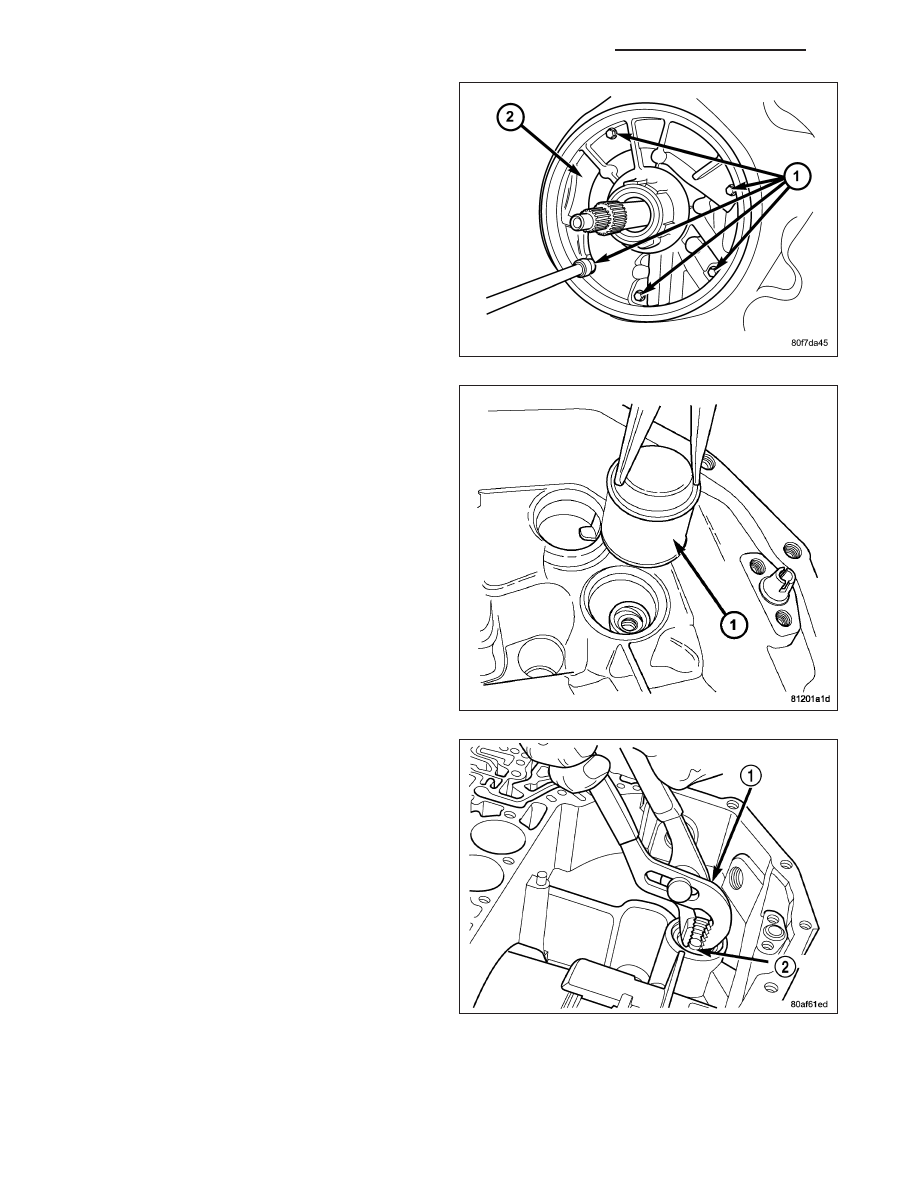 2

1

80f7da45

1

81201a1d

1

2

80af61ed