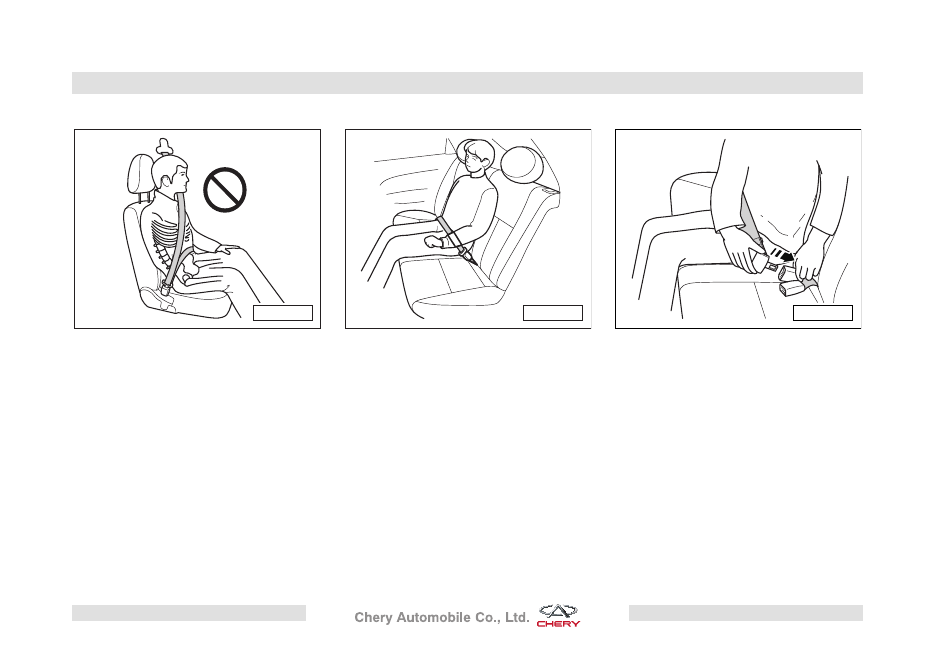 Chery Automobile Co., Ltd. CHERY