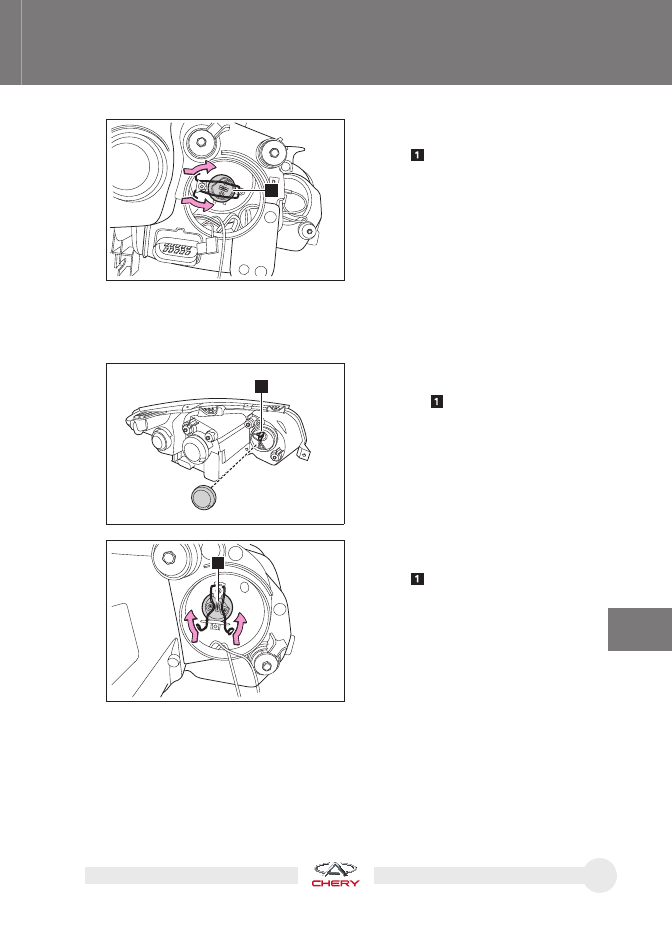 1

1

1

CHERY