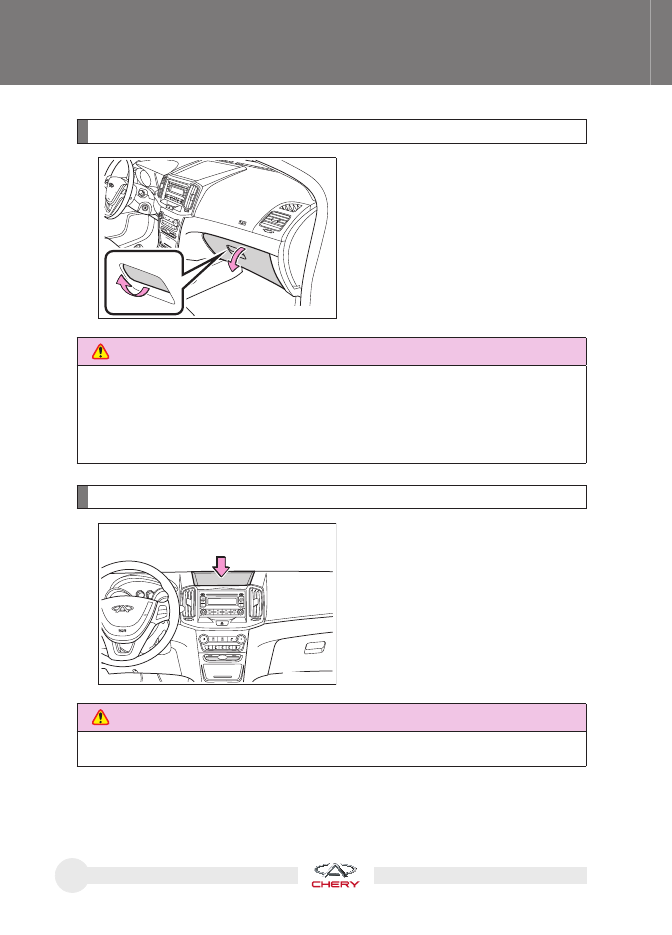 CHERY