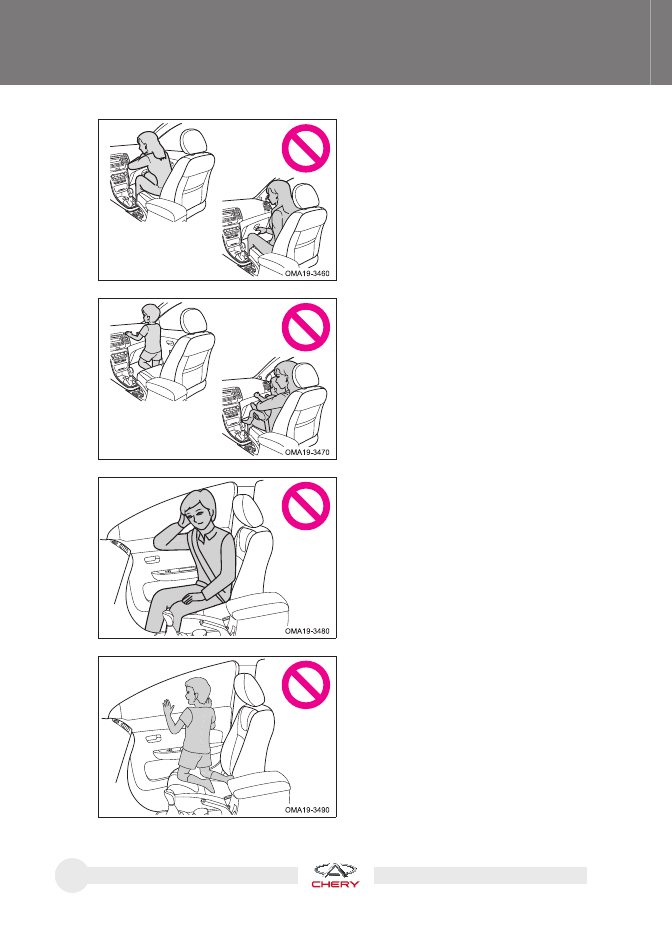 OMA19-3460

OMA19-3470

OMA19-3480

OMA19-3490

CHERY