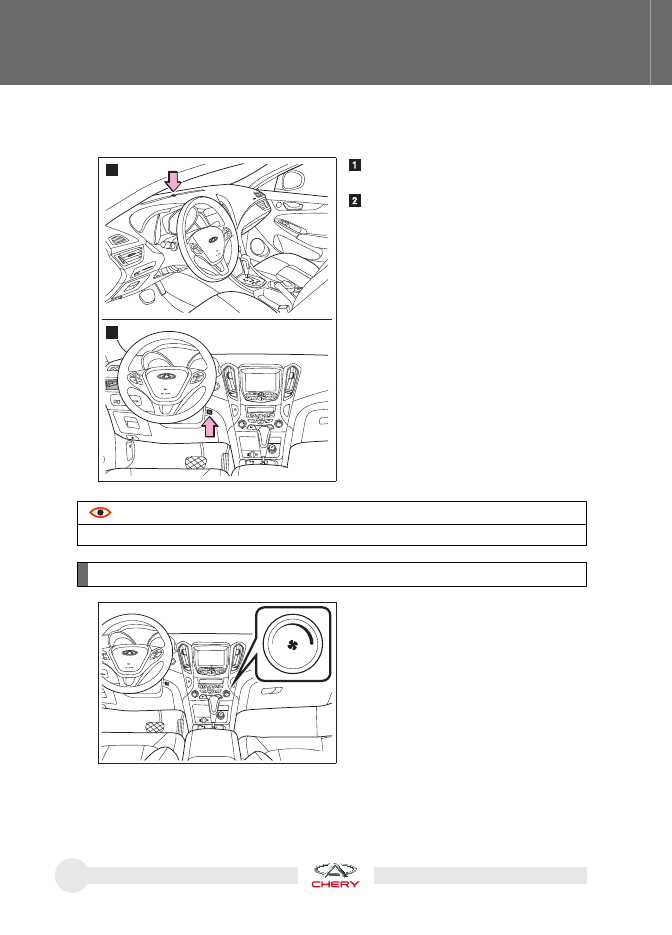 1

2

CHERY