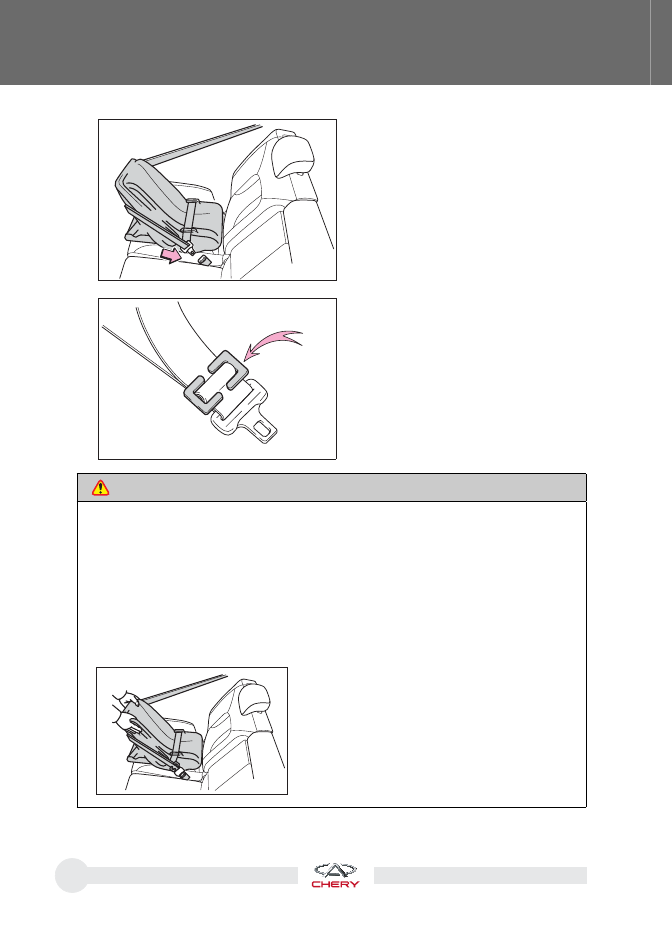 CHERY