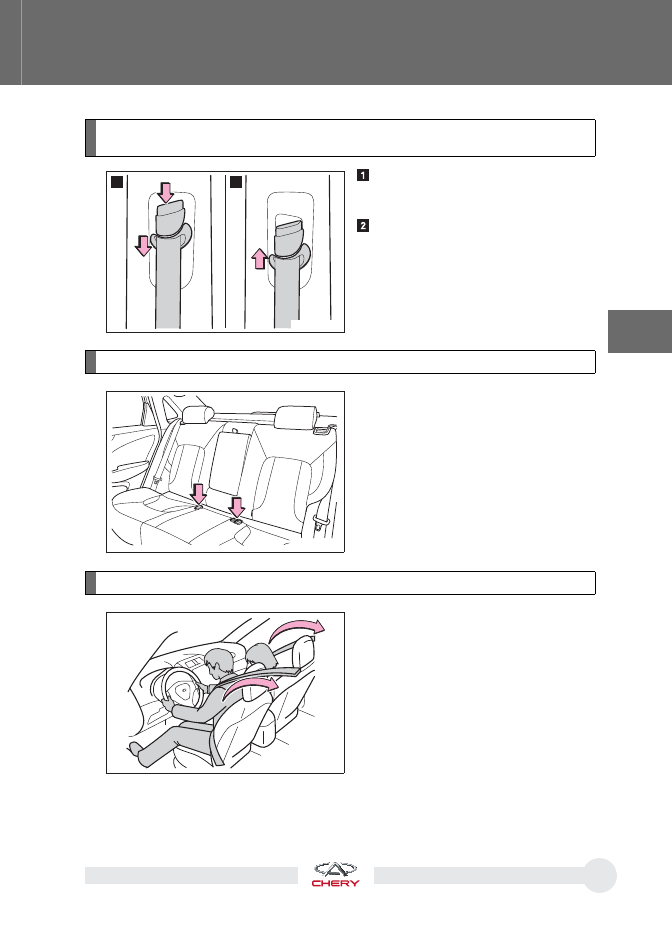 1

2

CHERY