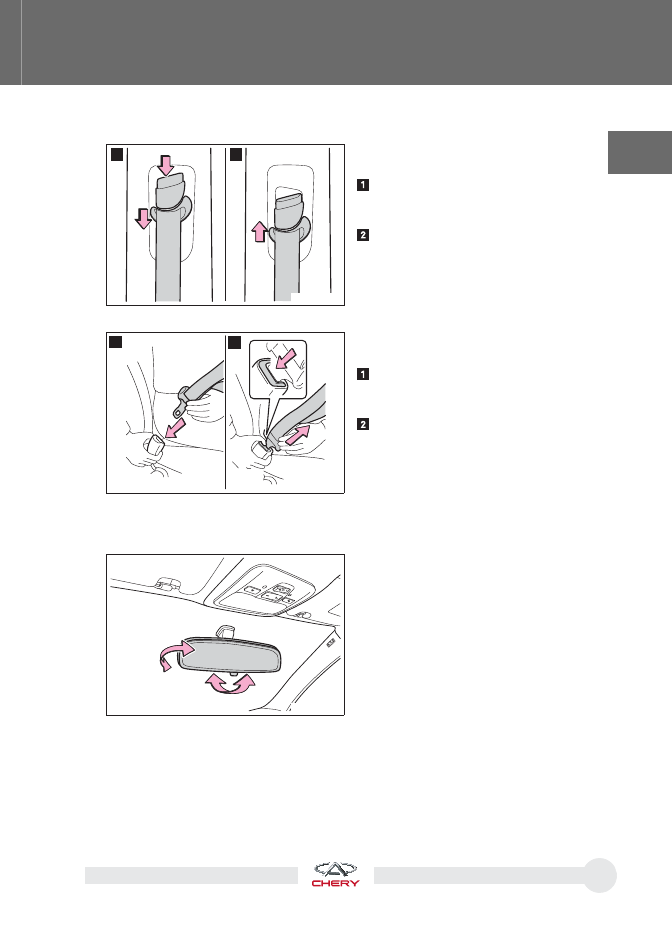 1

2

1

2

CHERY