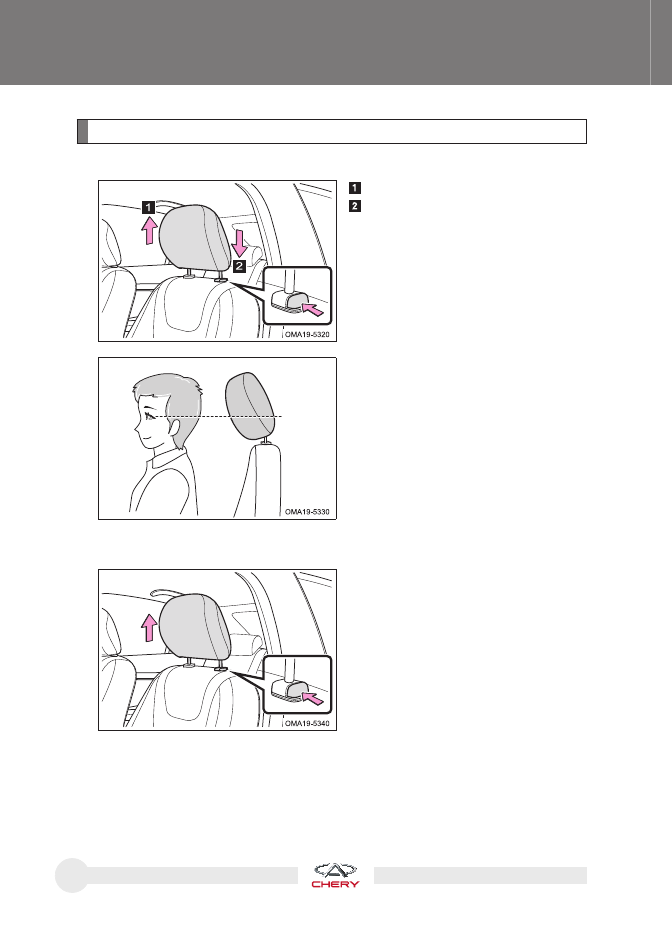 1

2

1

2

OMA19-5320

OMA19-5330

OMA19-5340

CHERY