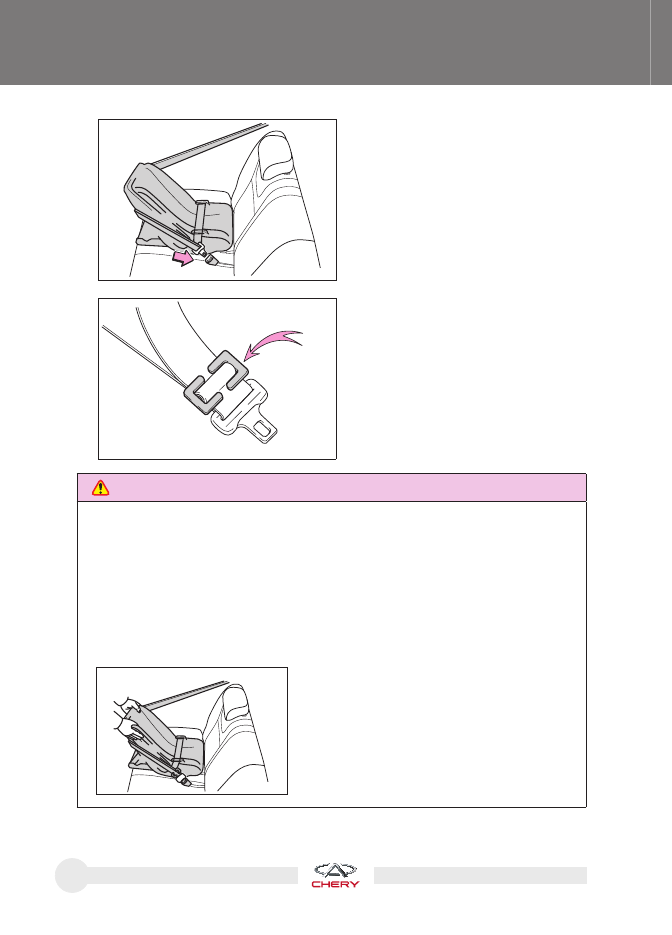 CHERY