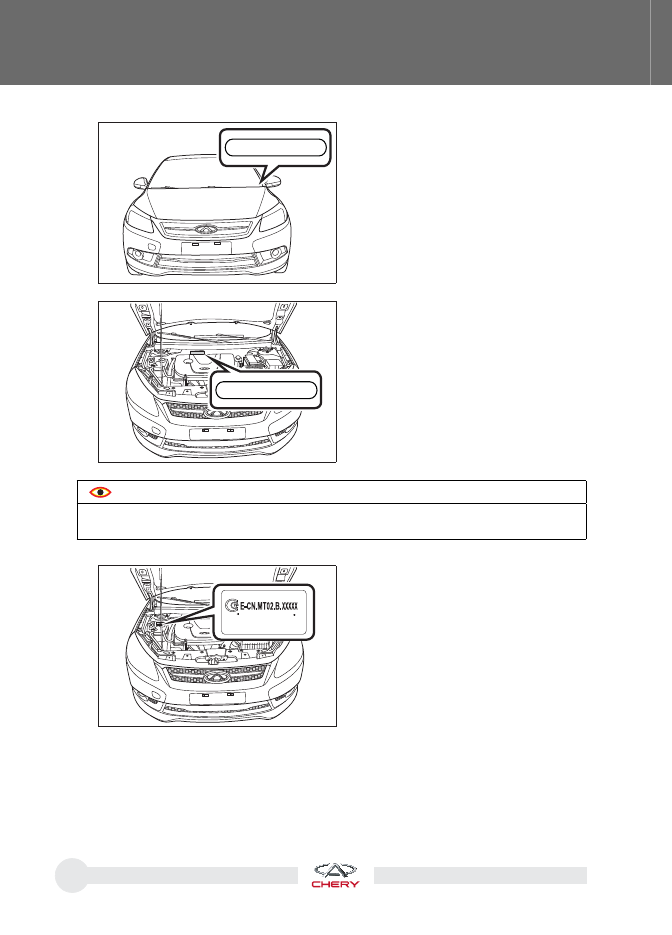 E-CN.MT02.B.XXXXX

CHERY