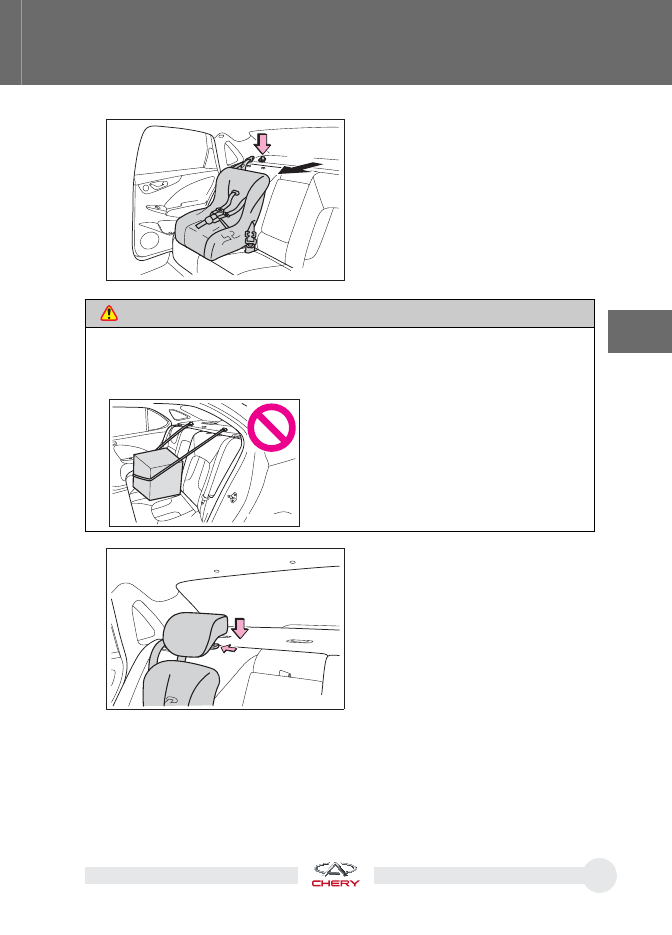 CHERY