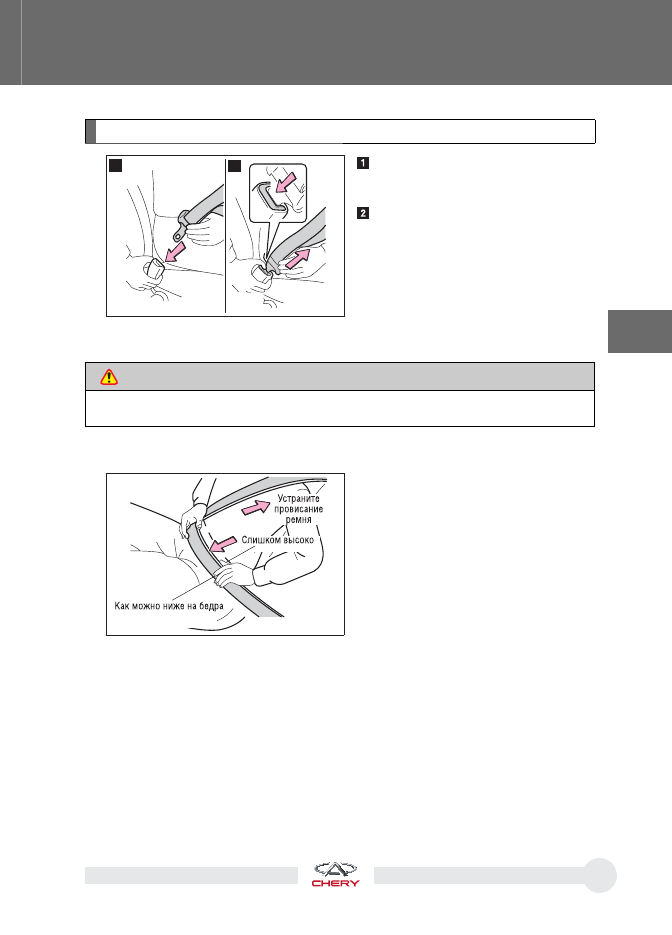 1

2

Устраните провисание ремня

Слишком высоко

Как можно ниже на бедра

CHERY