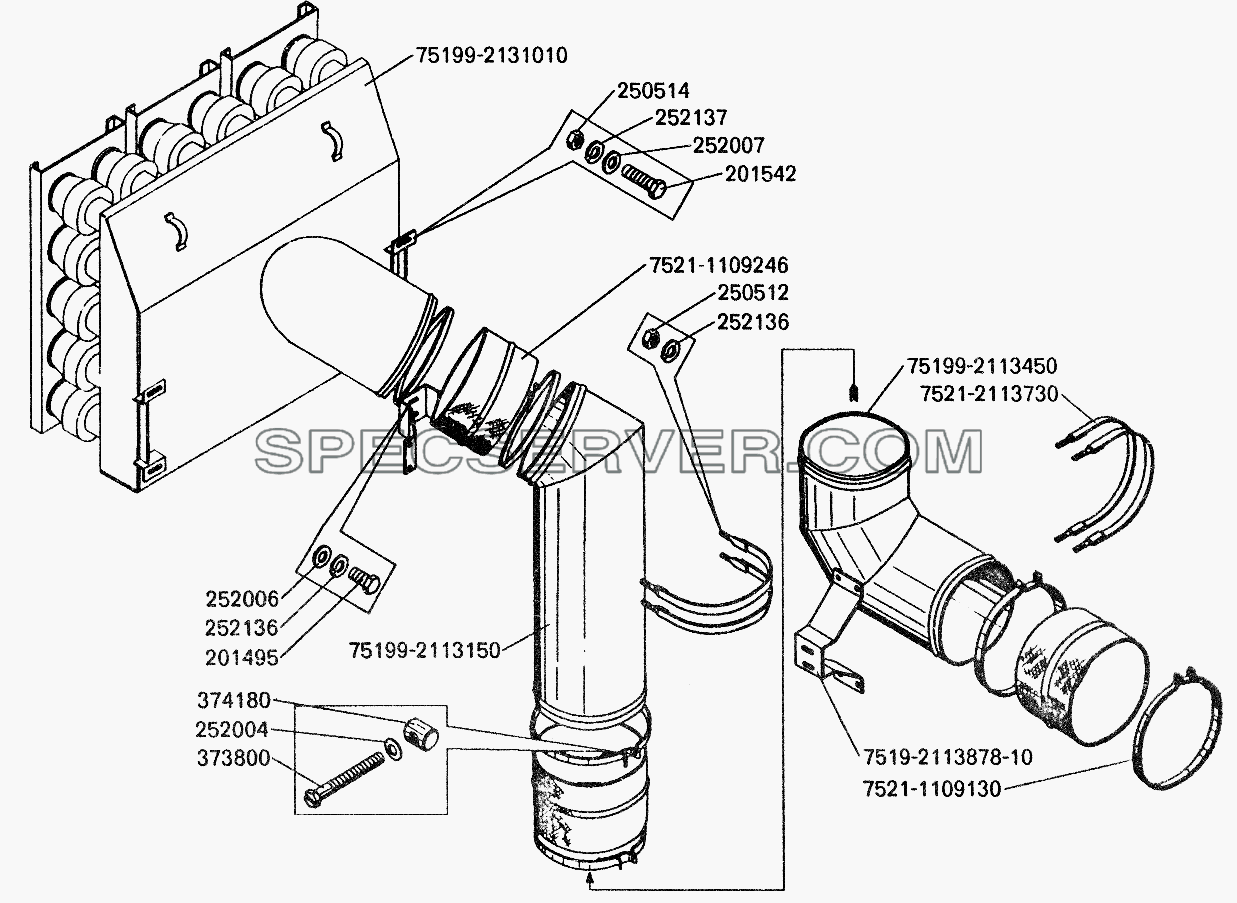 75199-2131010
250514
252137
252007
201542
7521-1109246
250512
252136
75199-2113450
7521-2113730
SPECSERVER.COM
252006
252136
201495
75199-2113150
374180
252004
373800
7519-2113878-10
7521-1109130