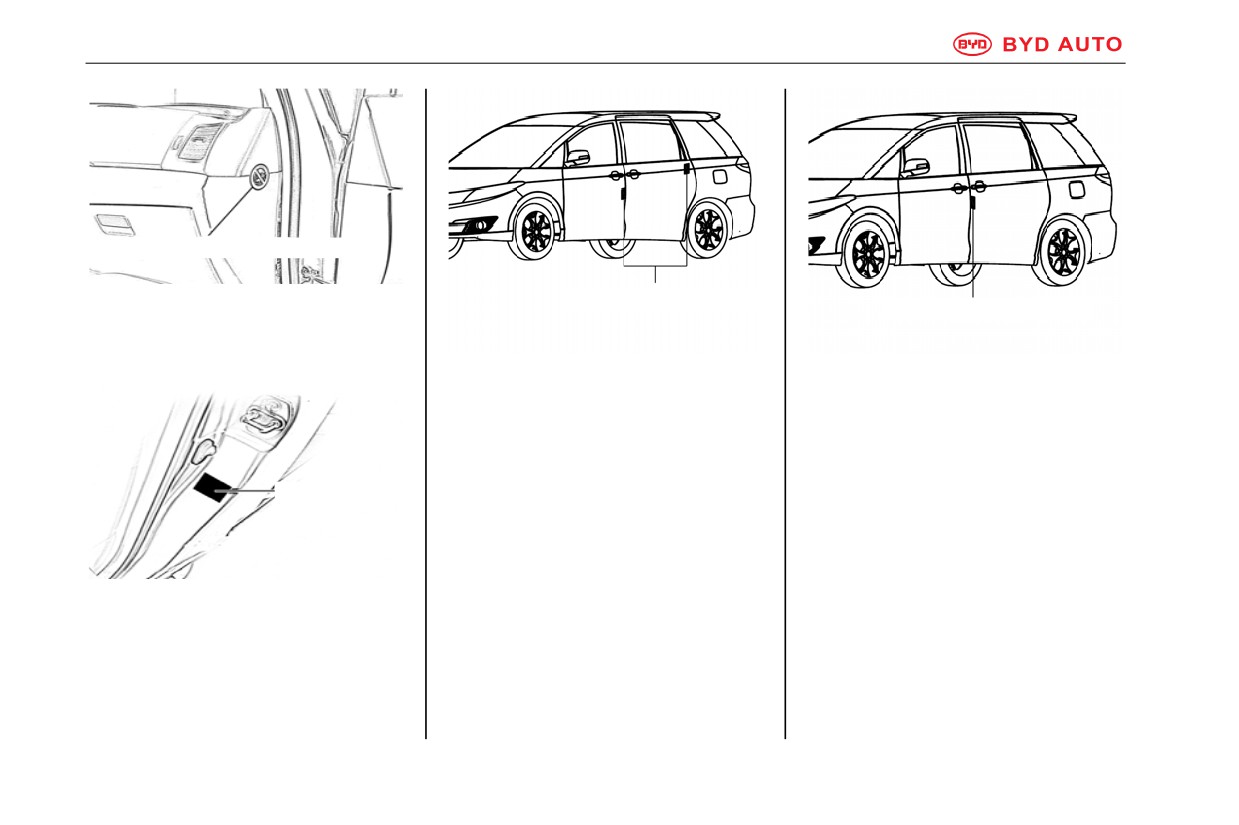 BYD BYD AUTO