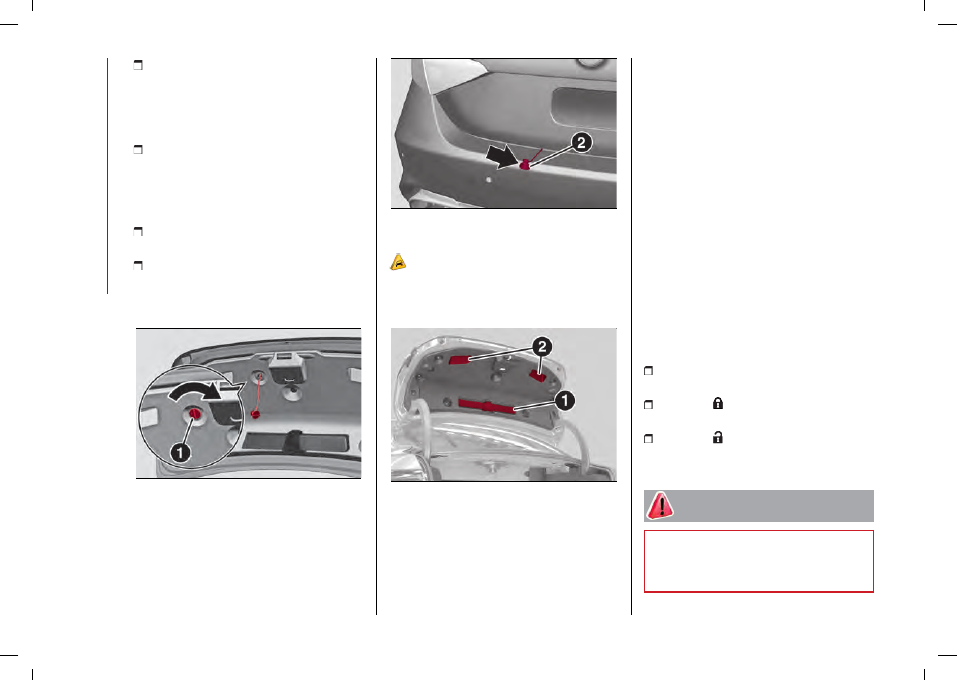 1

2

2

1