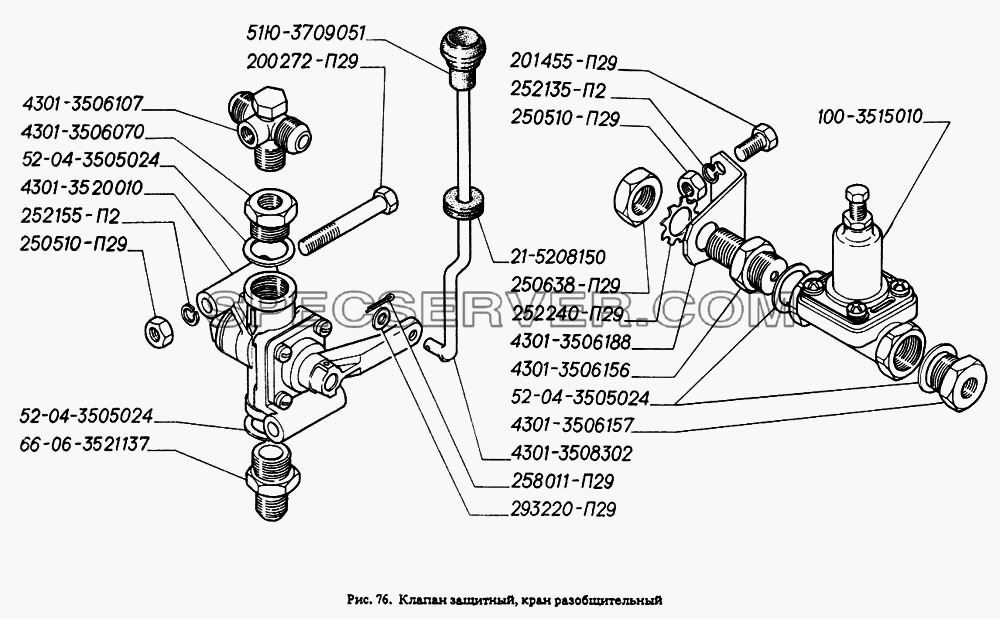 51Ю-3709051
200272-П29
4301-3506107
4301-3506070
52-04-3505024
4301-3520010
252155-П2
250510-П29
52-04-3505024
66-06-3521137
201455-П29
252135-П2
250510-П29
100-3515010
21-5208150
250638-П29
252240-П29
4301-3506188
4301-3506156
52-04-3505024
4301-3506157
4301-3508302
258011-П29
293220-П29
SPECSERVER.COM

Рис. 76. Клапан защитный, кран разобщительный