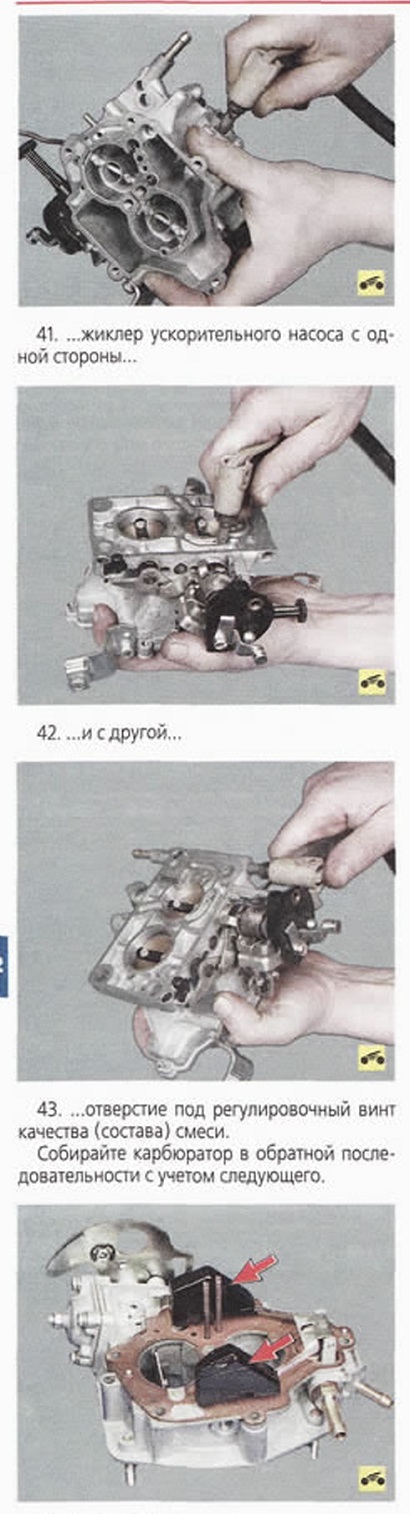 41. ...жиклер ускорительного насоса с одной стороны...

42. ...и с другой...

43. ...отверстие под регулировочный винт качества (состава) смеси.

Собирайте карбюратор в обратной последовательности с учетом следующего.