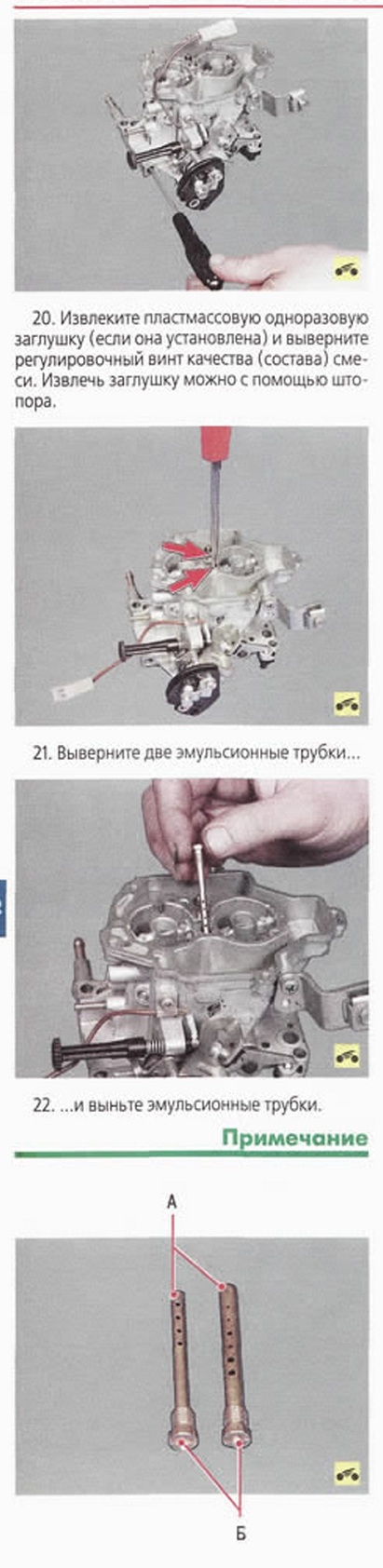 20. Извлеките пластмассовую одноразовую заглушку (если она установлена) и выверните регулировочный винт качества (состава) смеси. Извлечь заглушку можно с помощью штопора.

21. Выверните две эмульсионные трубки...

22. ...и выньте эмульсионные трубки.

Примечание

А

Б