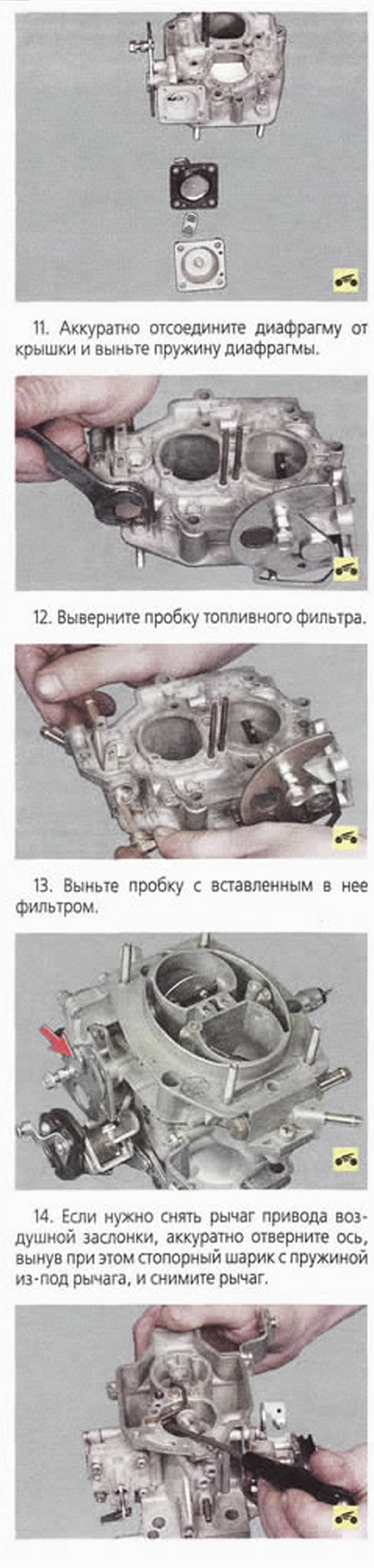 11. Аккуратно отсоедините диафрагму от крышки и выньте пружину диафрагмы.

12. Выверните пробку топливного фильтра.

13. Выньте пробку с вставленным в нее фильтром.

14. Если нужно снять рычаг привода воздушной заслонки, аккуратно отверните ось, вынув при этом стопорный шарик с пружиной из-под рычага, и снимите рычаг.