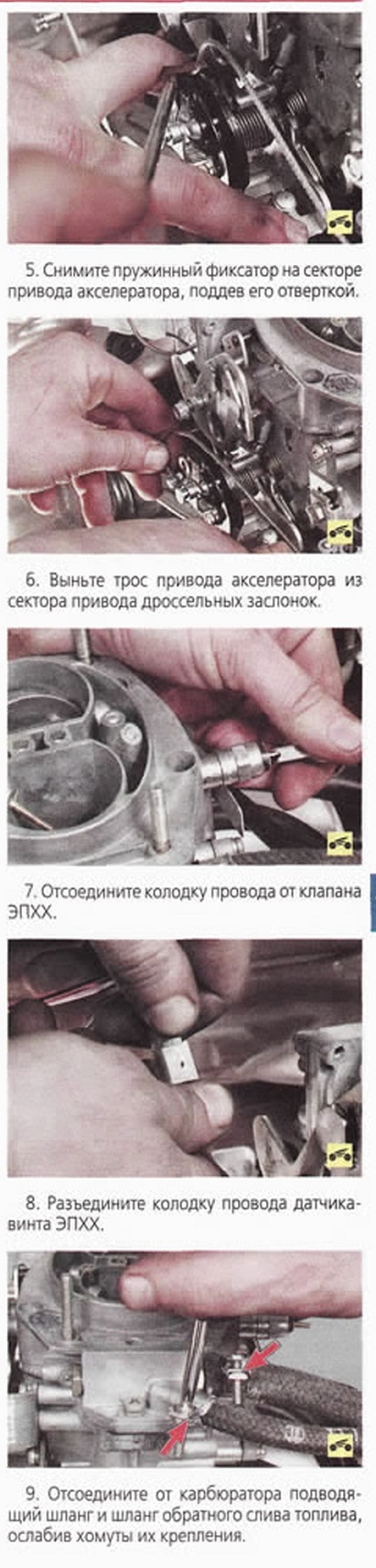 5. Снимите пружинный фиксатор на секторе привода акселератора, поддев его отверткой.

6. Выньте трос привода акселератора из сектора привода дроссельных заслонок.

7. Отсоедините колодку провода от клапана ЭПХХ.

8. Разъедините колодку провода датчика-винта ЭПХХ.

9. Отсоедините от карбюратора подводящий шланг и шланг обратного слива топлива, ослабив хомуты их крепления.