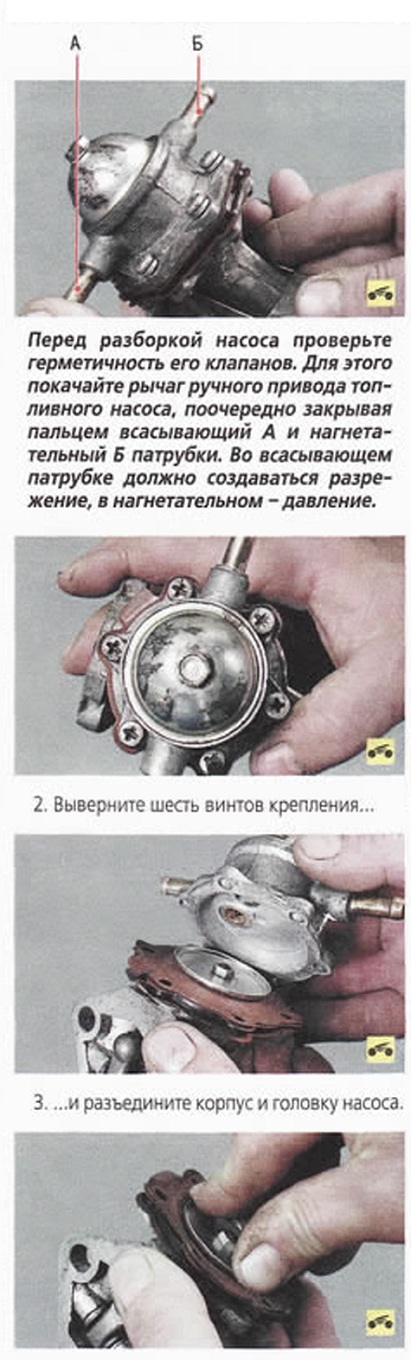 А

Б

Перед разборкой насоса проверьте герметичность его клапанов. Для этого покачайте рычаг ручного привода топливного насоса, поочередно закрывая пальцем всасывающий А и нагнетательный Б патрубки. Во всасывающем патрубке должно создаваться разрежение, в нагнетательном – давление.

2. Выверните шесть винтов крепления...

3. ...и разъедините корпус и головку насоса.