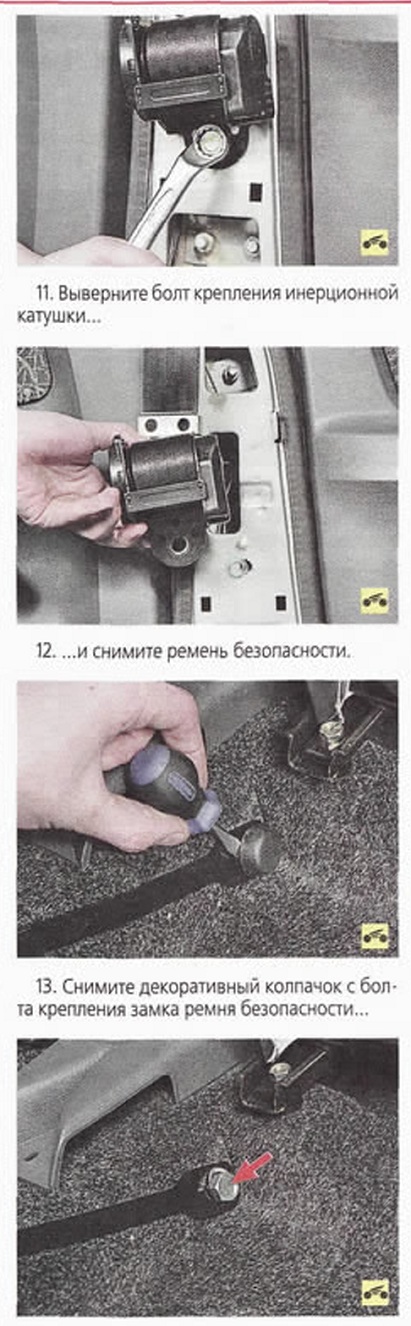 11. Выверните болт крепления инерционной катушки...

12. ...и снимите ремень безопасности.

13. Снимите декоративный колпачок с болта крепления замка ремня безопасности...