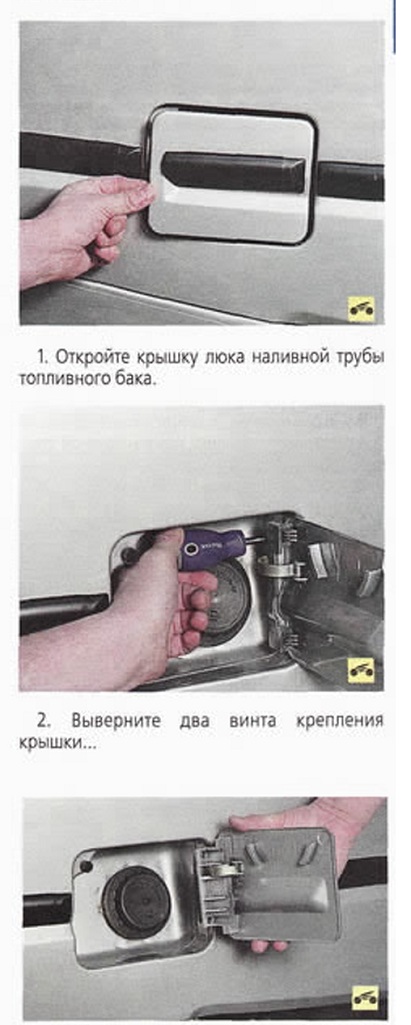 1. Откройте крышку люка наливной трубы топливного бака.

2. Выверните два винта крепления крышки...