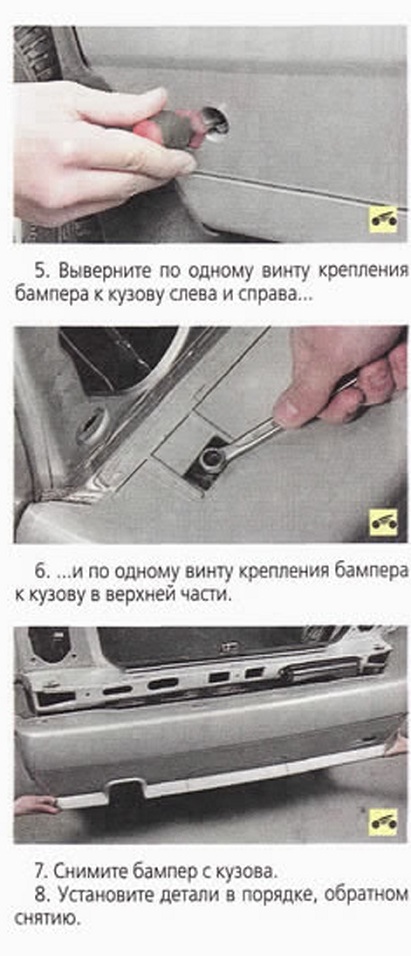 5. Выверните по одному винту крепления бампера к кузову слева и справа...

6. ...и по одному винту крепления бампера к кузову в верхней части.

7. Снимите бампер с кузова.
8. Установите детали в порядке, обратном снятию.