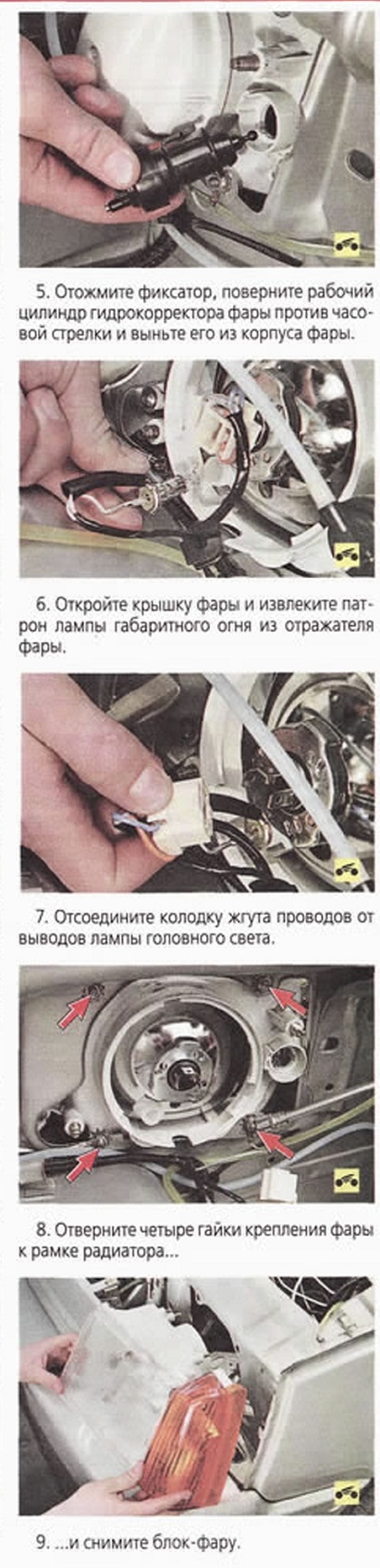 5. Отожмите фиксатор, поверните рабочий цилиндр гидрокорректора фары против часовой стрелки и выньте его из корпуса фары.

6. Откройте крышку фары и извлеките патрон лампы габаритного огня из отражателя фары.

7. Отсоедините колодку жгута проводов от выводов лампы головного света.

8. Отверните четыре гайки крепления фары к рамке радиатора...

9. ...и снимите блок-фару.