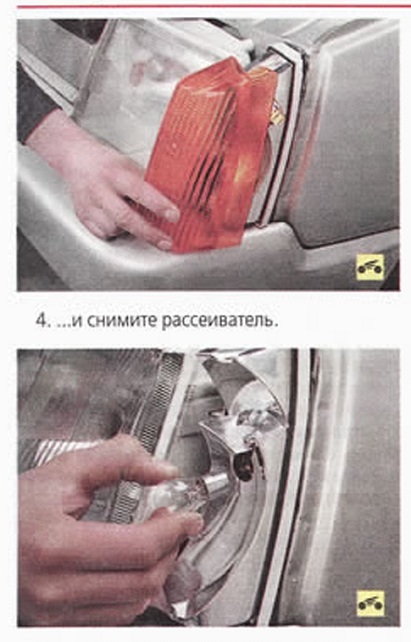 4. ...и снимите рассеиватель.