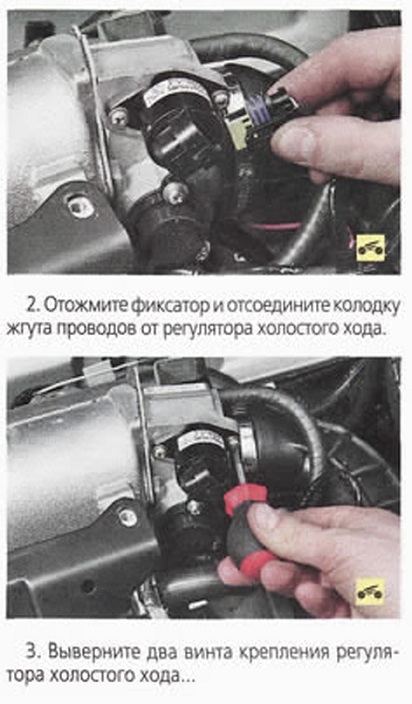 2. Отожмите фиксатор и отсоедините колодку жгута проводов от регулятора холостого хода.

3. Выверните два винта крепления регулятора холостого хода...