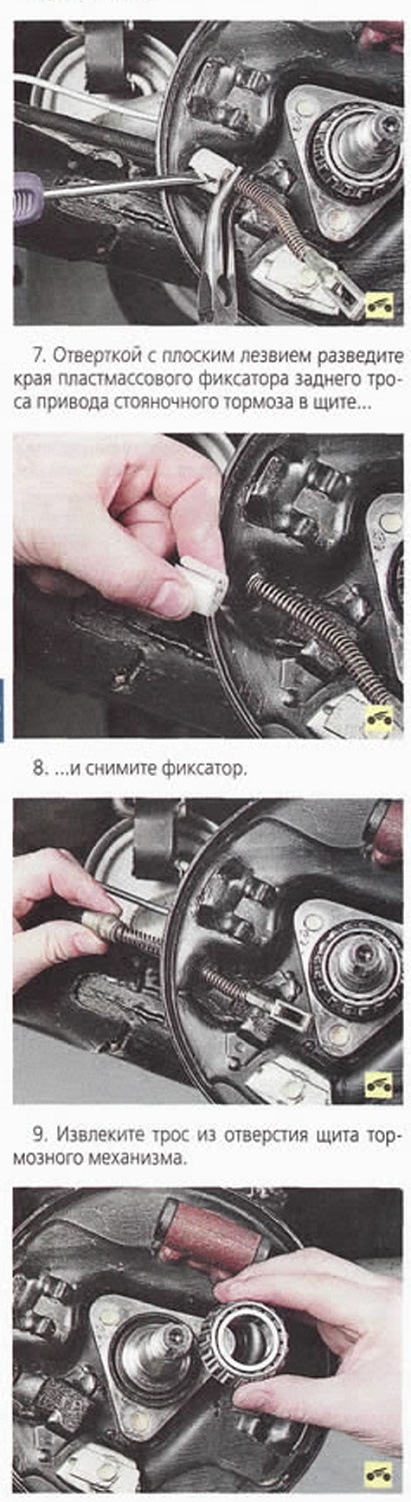 7. Отверткой с плоским лезвием разведите края пластмассового фиксатора заднего троса привода стояночного тормоза в щите...

8. ...и снимите фиксатор.

9. Извлеките трос из отверстия щита тормозного механизма.